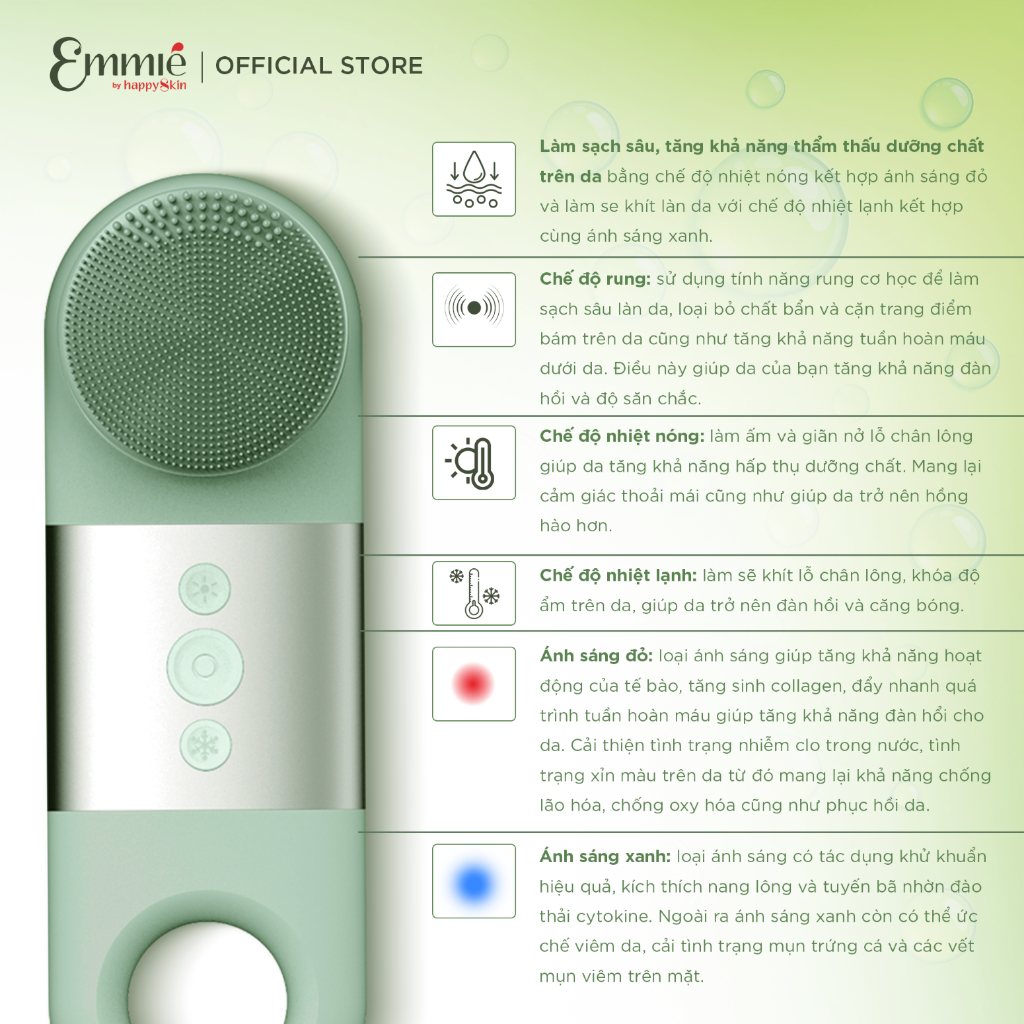 Emmié by happySkin | OFFICIAL STORE

Làm sạch sâu, tăng khả năng thẩm thấu dưỡng chất trên da bằng chế độ nhiệt nóng kết hợp ánh sáng đỏ và làm se khít làn da với chế độ nhiệt lạnh kết hợp cùng ánh sáng xanh.

Chế độ rung: sử dụng tính năng rung cơ học để làm sạch sâu làn da, loại bỏ chất bẩn và cặn trang điểm bám trên da cũng như tăng khả năng tuần hoàn máu dưới da. Điều này giúp da của bạn tăng khả năng đàn hồi và độ săn chắc.

Chế độ nhiệt nóng: làm ấm và giãn nở lỗ chân lông giúp da tăng khả năng hấp thụ dưỡng chất. Mang lại cảm giác thoải mái cũng như giúp da trở nên hồng hào hơn.

Chế độ nhiệt lạnh: làm sẽ khít lỗ chân lông, khóa độ ẩm trên da, giúp da trở nên đàn hồi và căng bóng.

Ánh sáng đỏ: loại ánh sáng giúp tăng khả năng hoạt động của tế bào, tăng sinh collagen, đẩy nhanh quá trình tuần hoàn máu giúp tăng khả năng đàn hồi cho da. Cải thiện tình trạng nhiễm clo trong nước, tình trạng xỉn màu trên da từ đó mang lại khả năng chống lão hóa, chống oxy hóa cũng như phục hồi da.

Ánh sáng xanh: loại ánh sáng có tác dụng khử khuẩn hiệu quả, kích thích nang lông và tuyến bã nhờn đào thải cytokine. Ngoài ra ánh sáng xanh còn có thể ức chế viêm da, cải tình trạng mụn trứng cá và các vết mụn viêm trên mặt.