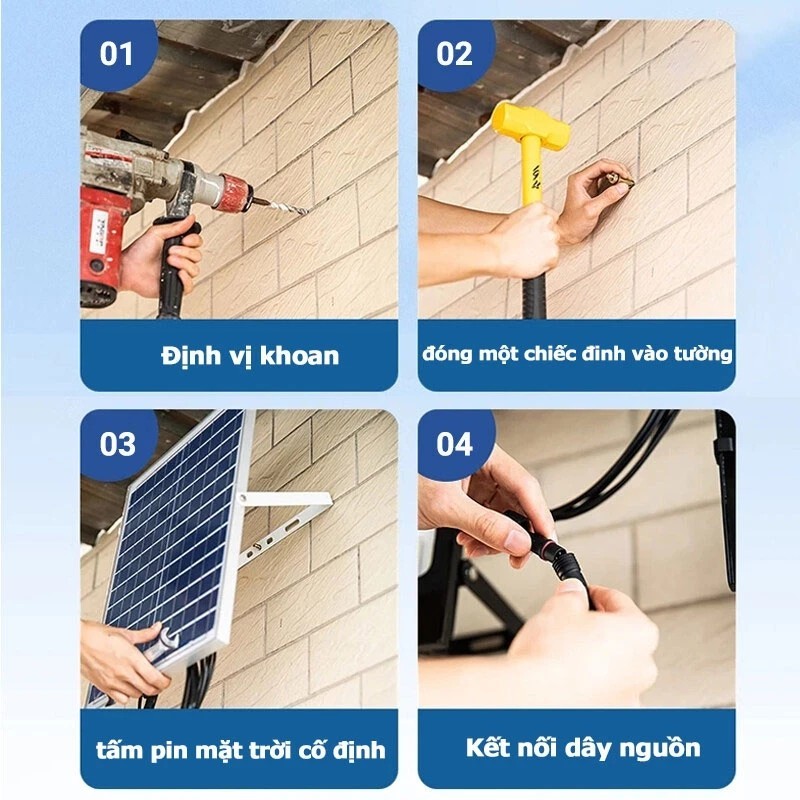 01

Định vị khoan

02

đóng một chiếc đinh vào tường

03

tấm pin mặt trời cố định

04

Kết nối dây nguồn