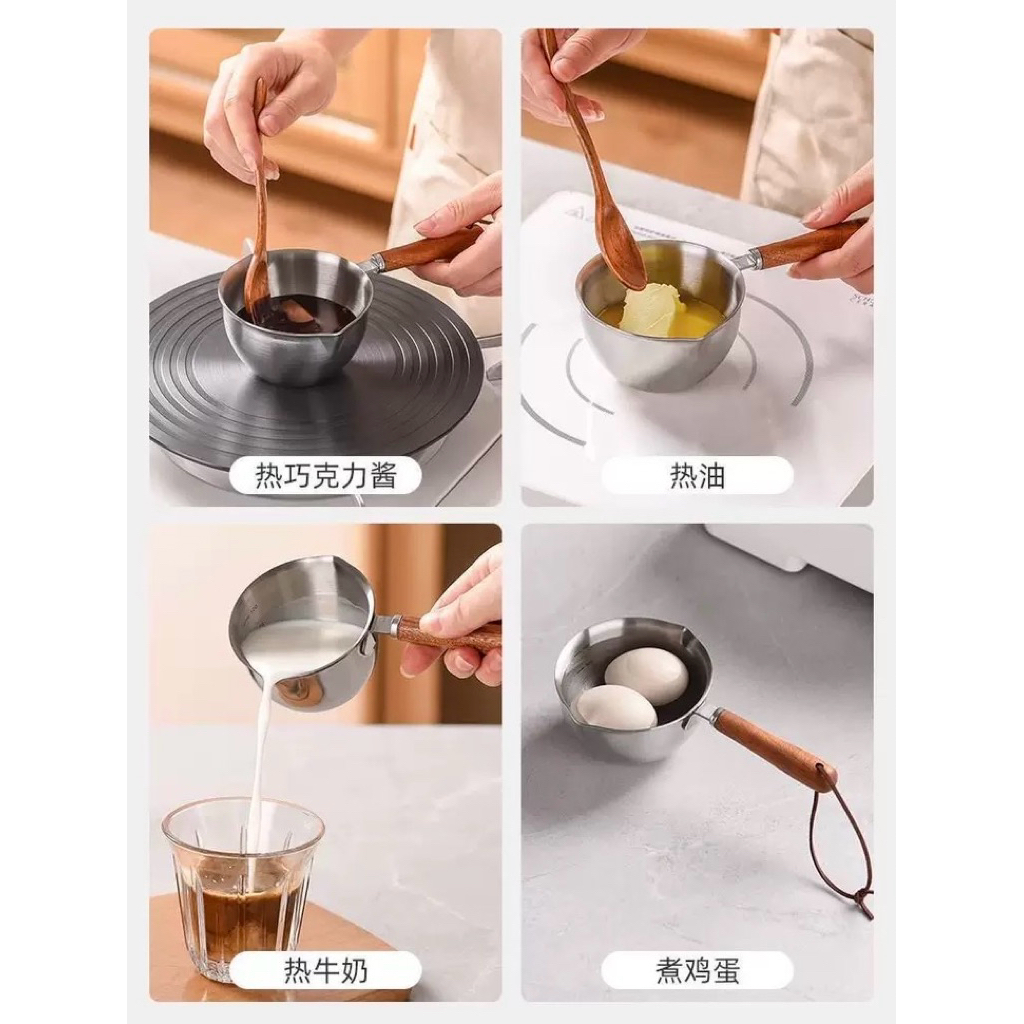 热巧克力酱

热油

热牛奶

煮鸡蛋