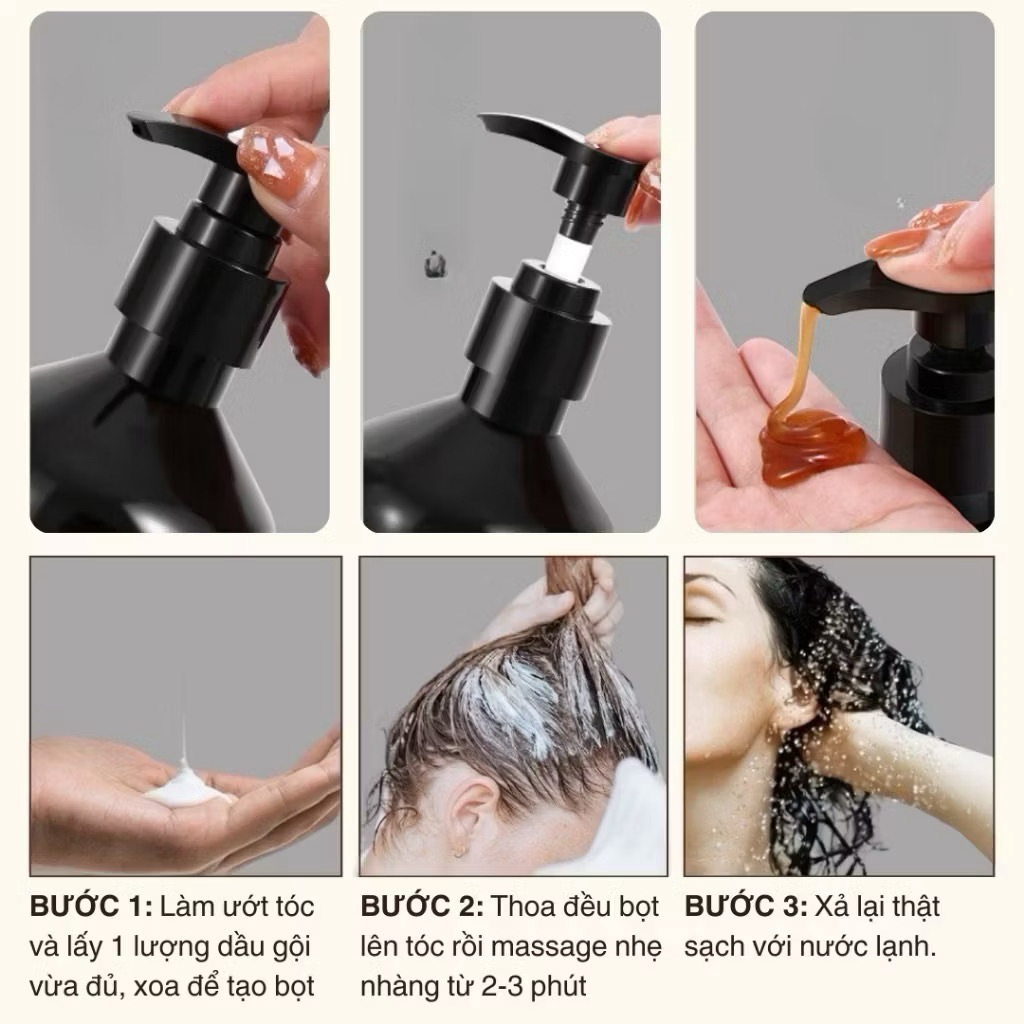 BƯỚC 1: Làm ướt tóc và lấy 1 lượng dầu gội vừa đủ, xoa để tạo bọt

BƯỚC 2: Thoa đều bọt lên tóc rồi massage nhẹ nhàng từ 2-3 phút

BƯỚC 3: Xả lại thật sạch với nước lạnh.