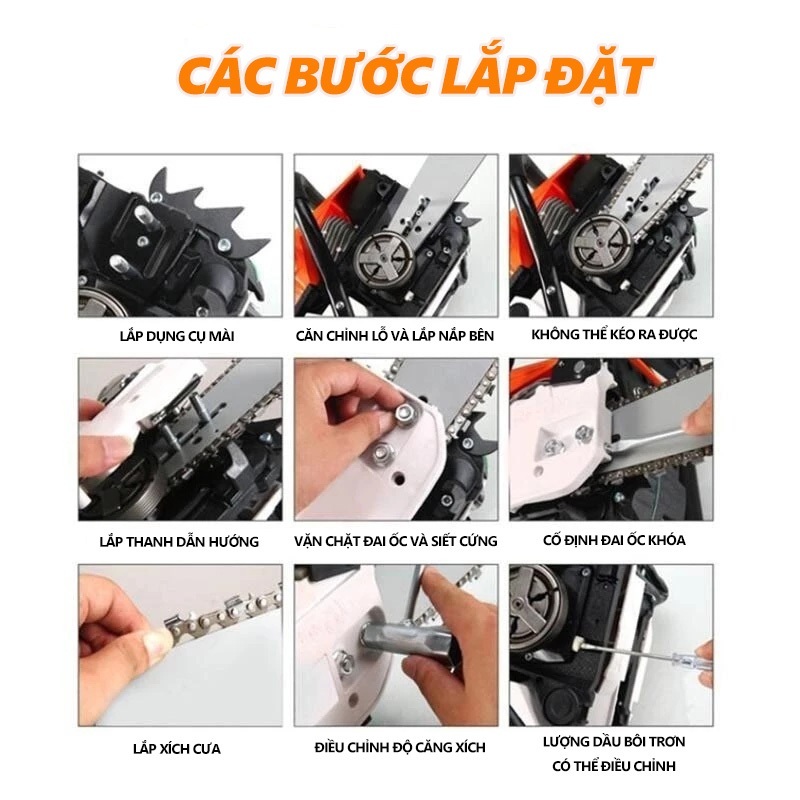 CÁC BƯỚC LẮP ĐẶT

LẮP DỤNG CỤ MÀI

CĂN CHỈNH LỖ VÀ LẮP NẮP BÊN

KHÔNG THỂ KÉO RA ĐƯỢC

LẮP THANH DẪN HƯỚNG

VẶN CHẶT ĐAI ỐC VÀ SIẾT CỨNG

CỐ ĐỊNH ĐAI ỐC KHÓA

LẮP XÍCH CƯA

ĐIỀU CHỈNH ĐỘ CĂNG XÍCH

LƯỢNG DẦU BÔI TRƠN CÓ THỂ ĐIỀU CHỈNH