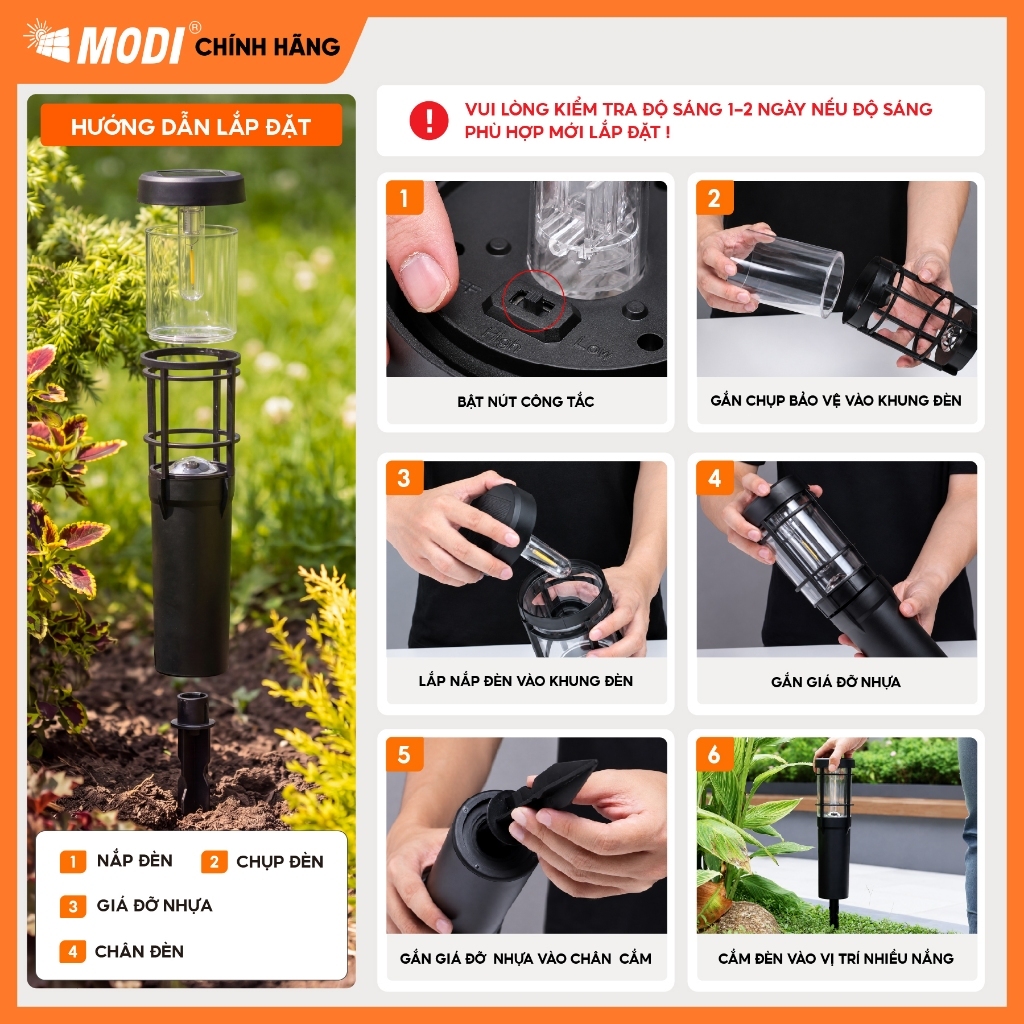 MODI® CHÍNH HÃNG

HƯỚNG DẪN LẮP ĐẶT

1 NẮP ĐÈN
2 CHỤP ĐÈN
3 GIÁ ĐỠ NHỰA
4 CHÂN ĐÈN

VUI LÒNG KIỂM TRA ĐỘ SÁNG 1-2 NGÀY NẾU ĐỘ SÁNG PHÙ HỢP MỚI LẮP ĐẶT !

1
BẬT NÚT CÔNG TẮC

2
GẮN CHỤP BẢO VỆ VÀO KHUNG ĐÈN

3
LẮP NẮP ĐÈN VÀO KHUNG ĐÈN

4
GẮN GIÁ ĐỠ NHỰA

5
GẮN GIÁ ĐỠ NHỰA VÀO CHÂN CẮM

6
CẮM ĐÈN VÀO VỊ TRÍ NHIỀU NẮNG