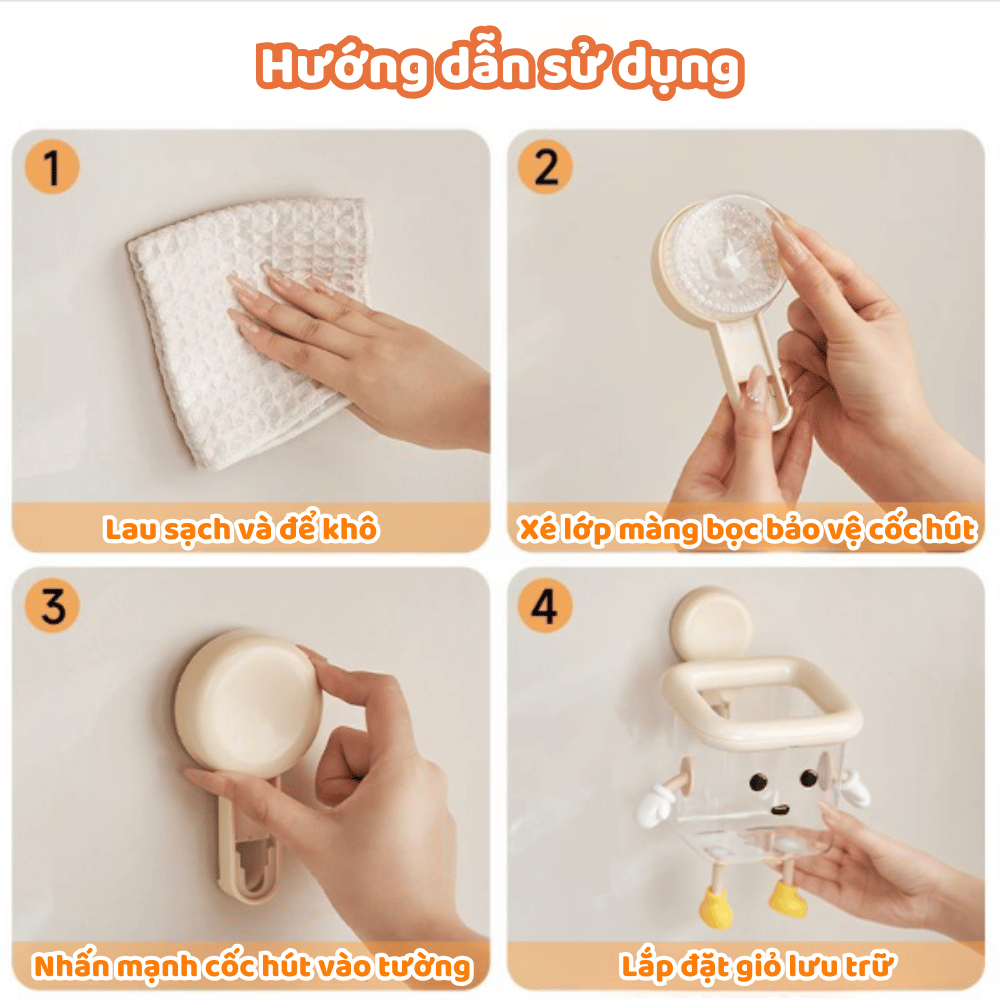 Hướng dẫn sử dụng

1

Lau sạch và để khô

2

Xé lớp màng bọc bảo vệ cốc hút

3

Nhấn mạnh cốc hút vào tường

4

Lắp đặt giỏ lưu trữ