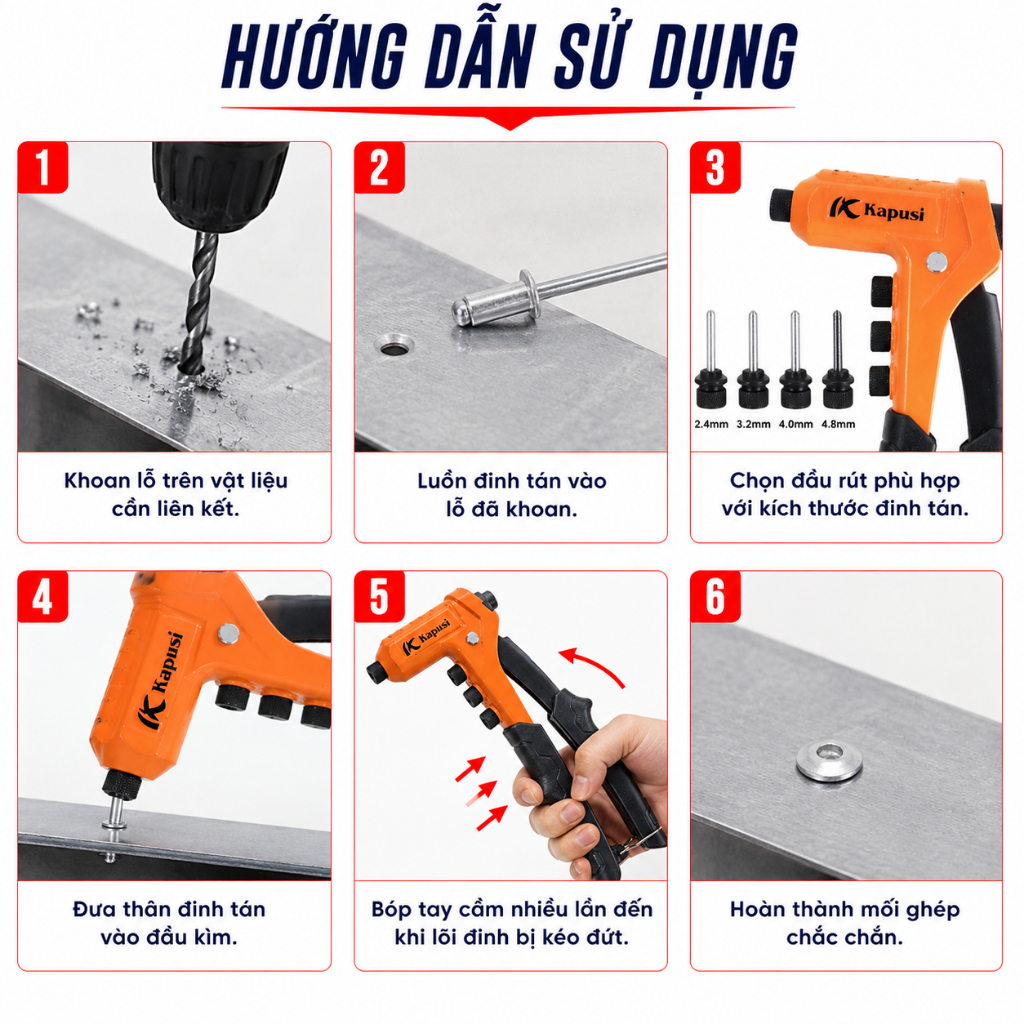 HƯỚNG DẪN SỬ DỤNG

1

Khoan lỗ trên vật liệu cần liên kết.

2

Luồn đinh tán vào lỗ đã khoan.

3

Kapusi

2.4mm 3.2mm 4.0mm 4.8mm

Chọn đầu rút phù hợp với kích thước đinh tán.

4

Kapusi

Đưa thân đinh tán vào đầu kìm.

5

Kapusi

Bóp tay cầm nhiều lần đến khi lõi đinh bị kéo đứt.

6

Hoàn thành mối ghép chắc chắn.