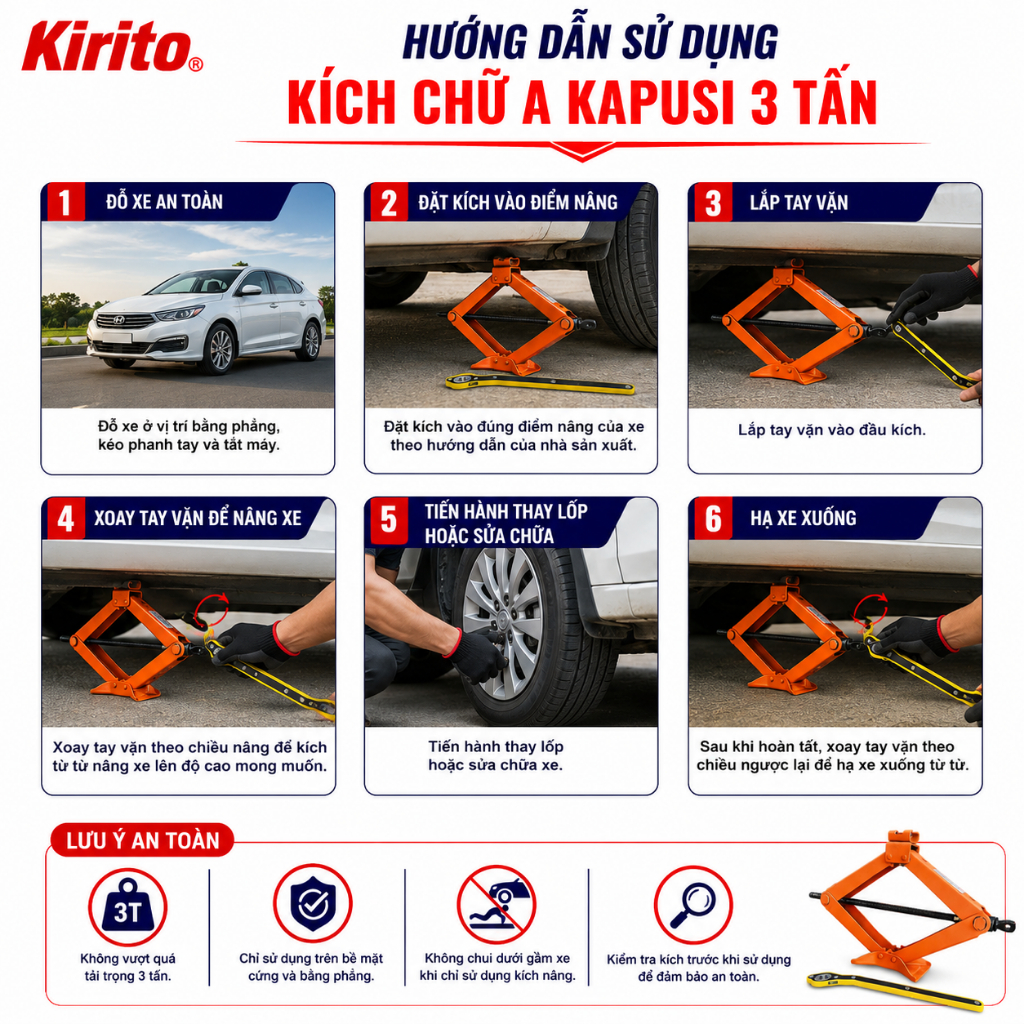 Kirito®

HƯỚNG DẪN SỬ DỤNG
KÍCH CHỮ A KAPUSI 3 TẤN

1 ĐỖ XE AN TOÀN

Đỗ xe ở vị trí bằng phẳng, kéo phanh tay và tắt máy.

2 ĐẶT KÍCH VÀO ĐIỂM NÂNG

Đặt kích vào đúng điểm nâng của xe theo hướng dẫn của nhà sản xuất.

3 LẮP TAY VẶN

Lắp tay vặn vào đầu kích.

4 XOAY TAY VẶN ĐỂ NÂNG XE

Xoay tay vặn theo chiều nâng để kích từ từ nâng xe lên độ cao mong muốn.

5 TIẾN HÀNH THAY LỐP HOẶC SỬA CHỮA

Tiến hành thay lốp hoặc sửa chữa xe.

6 HẠ XE XUỐNG

Sau khi hoàn tất, xoay tay vặn theo chiều ngược lại để hạ xe xuống từ từ.

LƯU Ý AN TOÀN

3T
Không vượt quá tải trọng 3 tấn.

Chỉ sử dụng trên bề mặt cứng và bằng phẳng.

Không chui dưới gầm xe khi chỉ sử dụng kích nâng.

Kiểm tra kích trước khi sử dụng để đảm bảo an toàn.