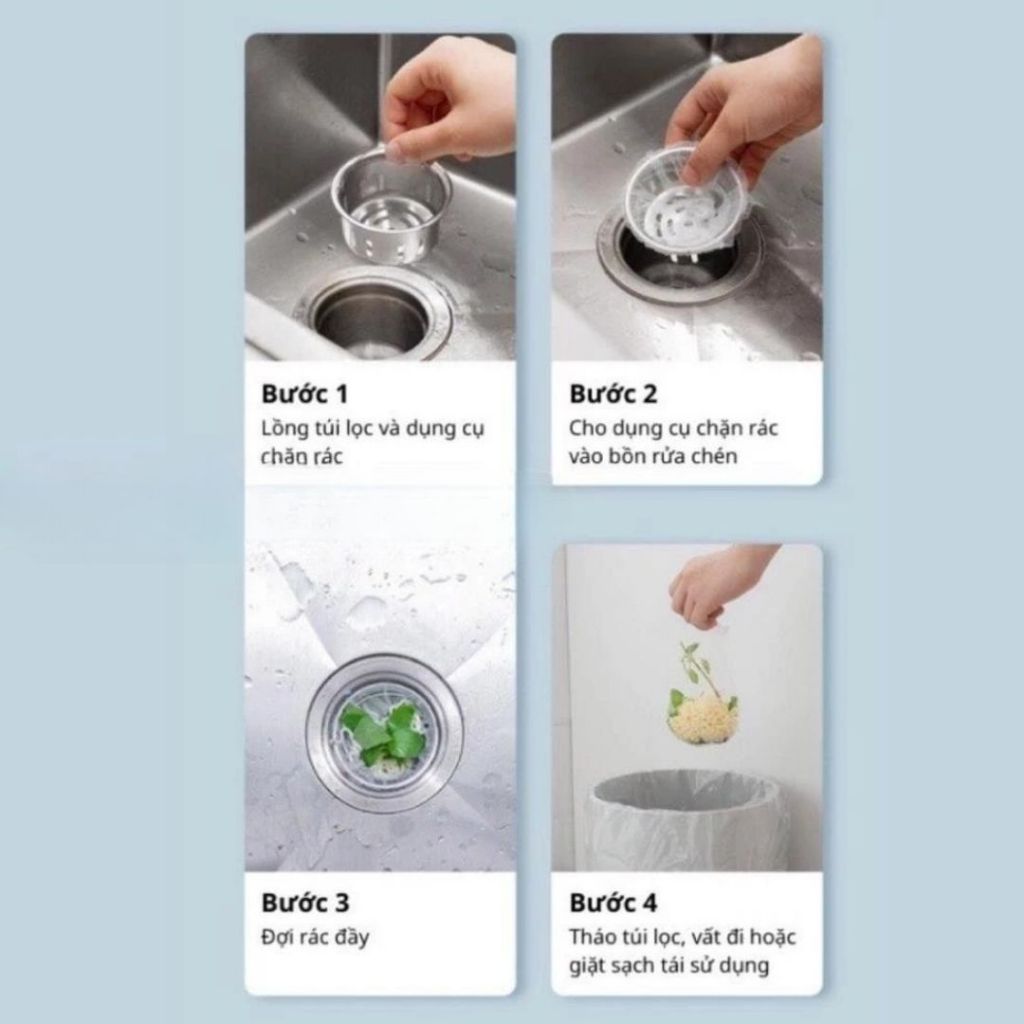 Bước 1
Lồng túi lọc và dụng cụ chặn rác

Bước 2
Cho dụng cụ chặn rác vào bồn rửa chén

Bước 3
Đợi rác đầy

Bước 4
Tháo túi lọc, vất đi hoặc giặt sạch tái sử dụng