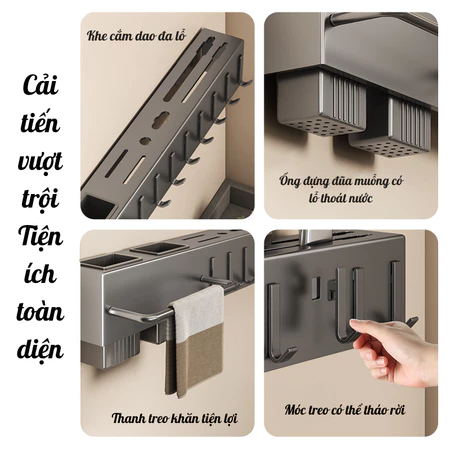 Cải
tiến
vượt
trội
Tiện
ích
toàn
diện

Khe cắm dao đa lỗ

Ống đựng đũa muỗng có lỗ thoát nước

Thanh treo khăn tiện lợi

Móc treo có thể tháo rời