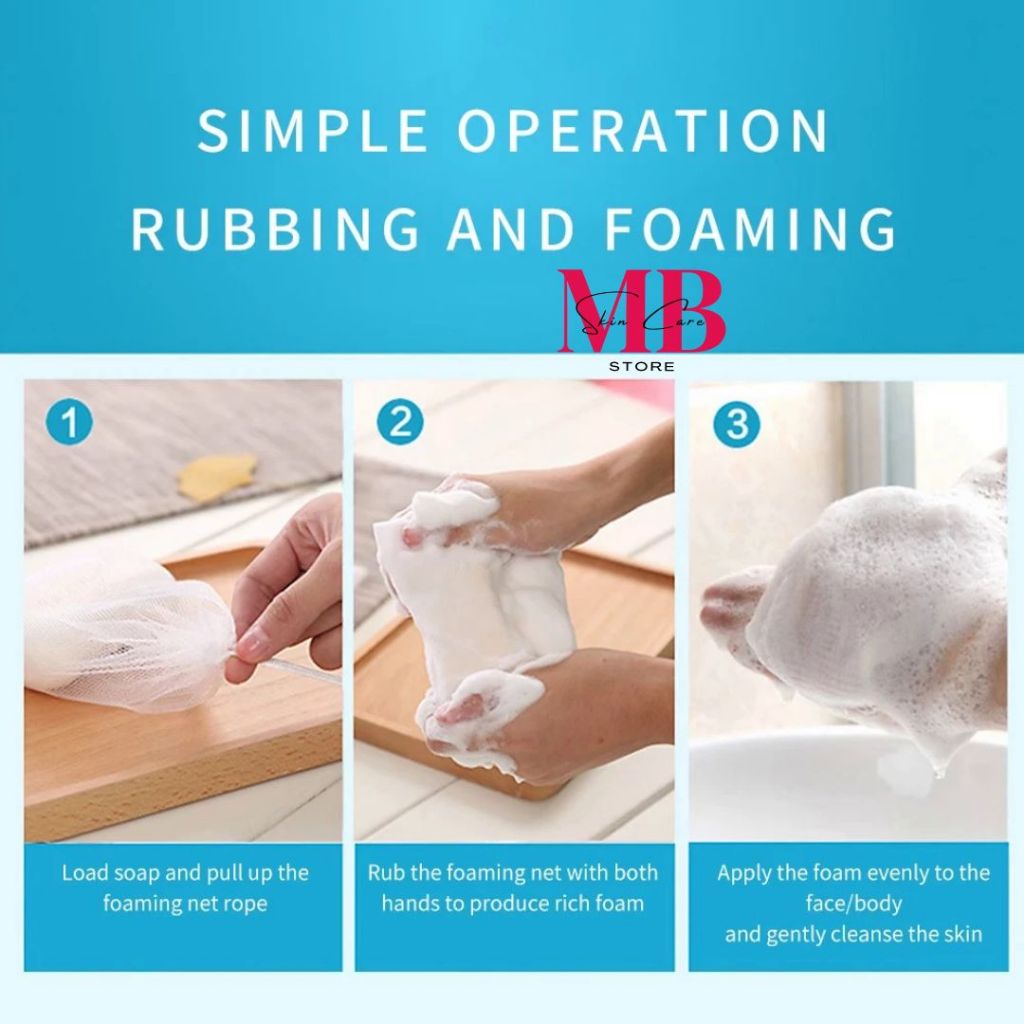 SIMPLE OPERATION
RUBBING AND FOAMING

MB
Skin Care
STORE

1

Load soap and pull up the foaming net rope

2

Rub the foaming net with both hands to produce rich foam

3

Apply the foam evenly to the face/body and gently cleanse the skin