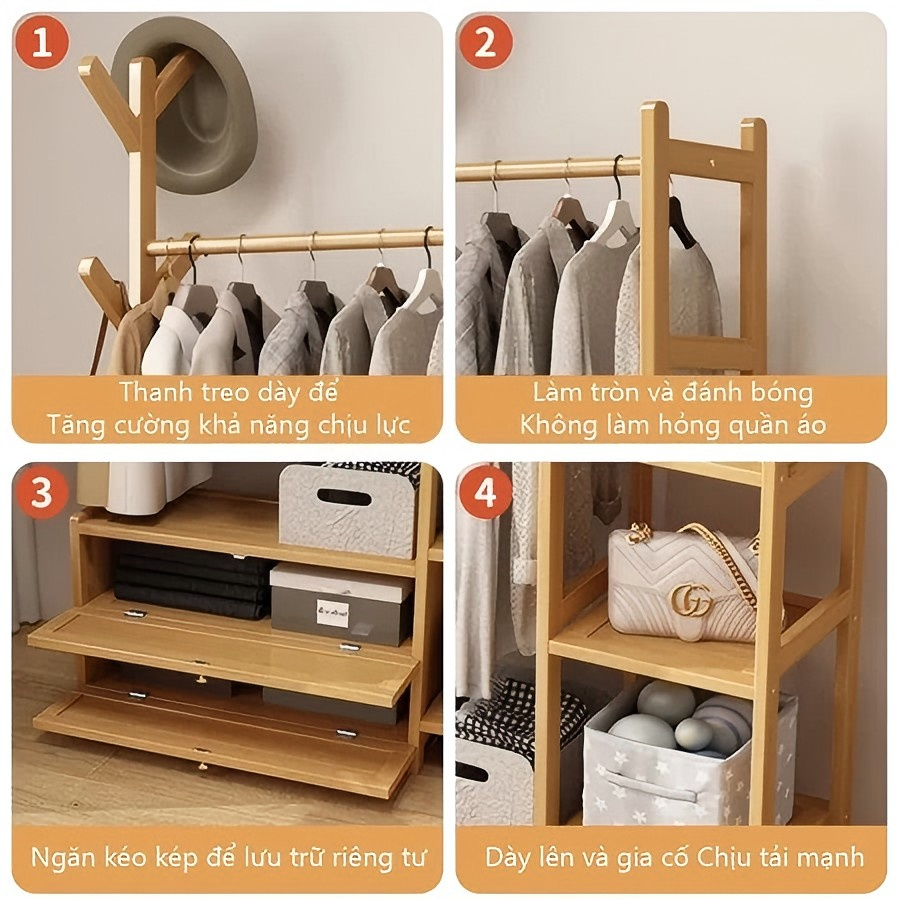 1

Thanh treo dày để
Tăng cường khả năng chịu lực

2

Làm tròn và đánh bóng
Không làm hỏng quần áo

3

Ngăn kéo kép để lưu trữ riêng tư

4

GG

Dày lên và gia cố Chịu tải mạnh