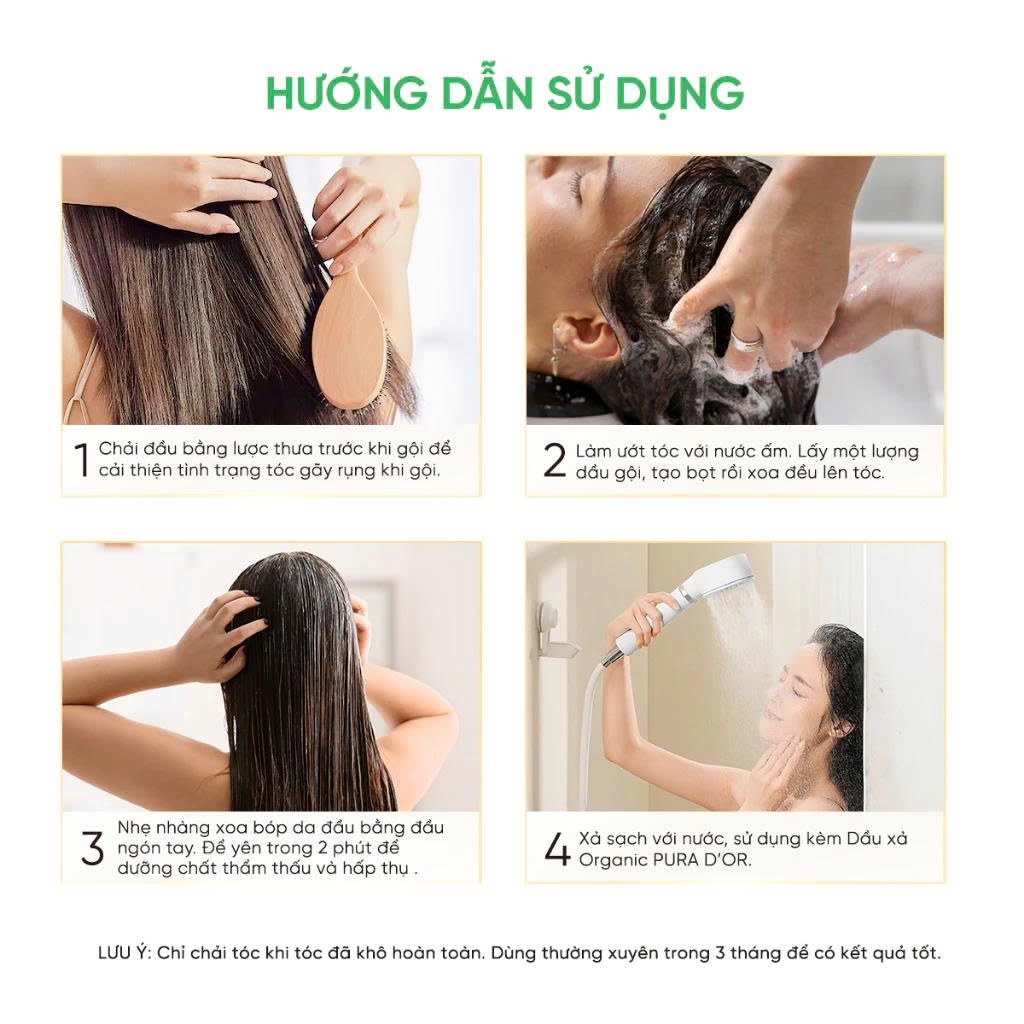 HƯỚNG DẪN SỬ DỤNG

1 Chải đầu bằng lược thưa trước khi gội để cải thiện tình trạng tóc gãy rụng khi gội.

2 Làm ướt tóc với nước ấm. Lấy một lượng dầu gội, tạo bọt rồi xoa đều lên tóc.

3 Nhẹ nhàng xoa bóp da đầu bằng đầu ngón tay. Để yên trong 2 phút để dưỡng chất thẩm thấu và hấp thụ .

4 Xả sạch với nước, sử dụng kèm Dầu xả Organic PURA D'OR.

LƯU Ý: Chỉ chải tóc khi tóc đã khô hoàn toàn. Dùng thường xuyên trong 3 tháng để có kết quả tốt.