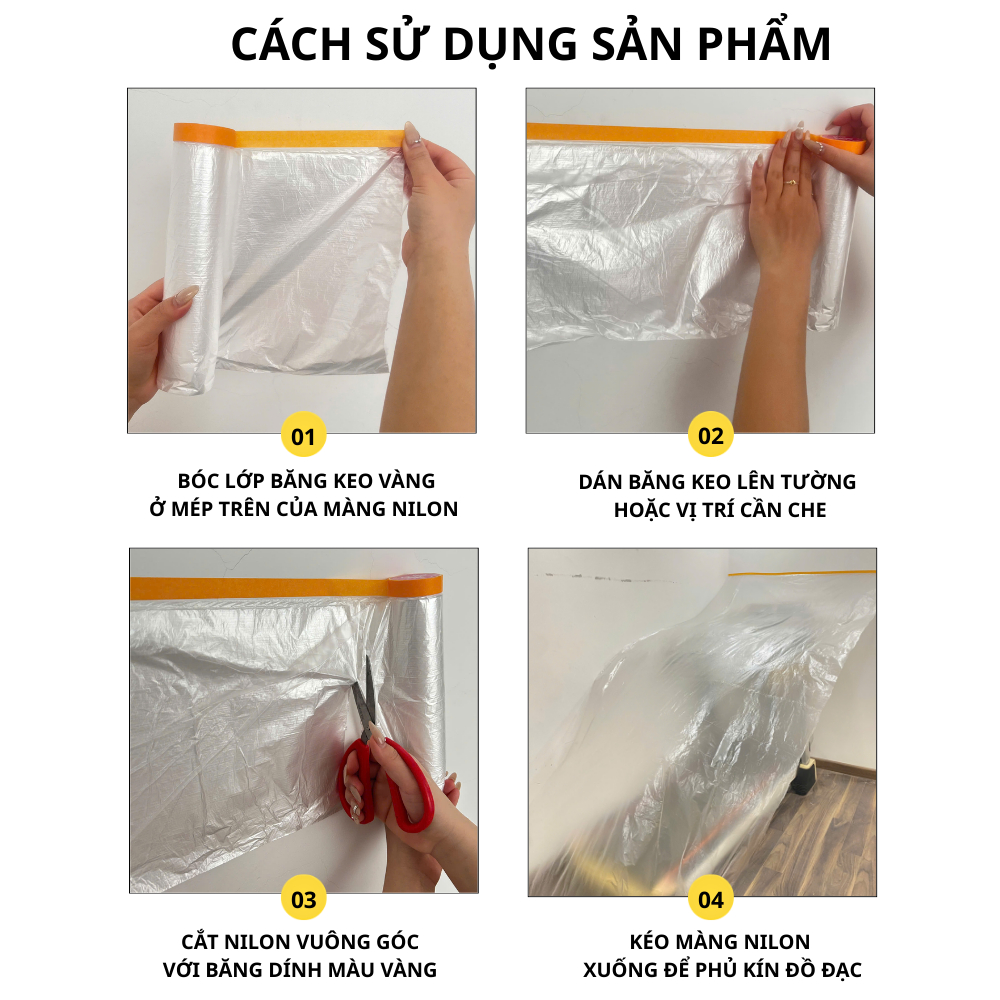 CÁCH SỬ DỤNG SẢN PHẨM

01

BÓC LỚP BĂNG KEO VÀNG Ở MÉP TRÊN CỦA MÀNG NILON

02

DÁN BĂNG KEO LÊN TƯỜNG HOẶC VỊ TRÍ CẦN CHE

03

CẮT NILON VUÔNG GÓC VỚI BĂNG DÍNH MÀU VÀNG

04

KÉO MÀNG NILON XUỐNG ĐỂ PHỦ KÍN ĐỒ ĐẠC