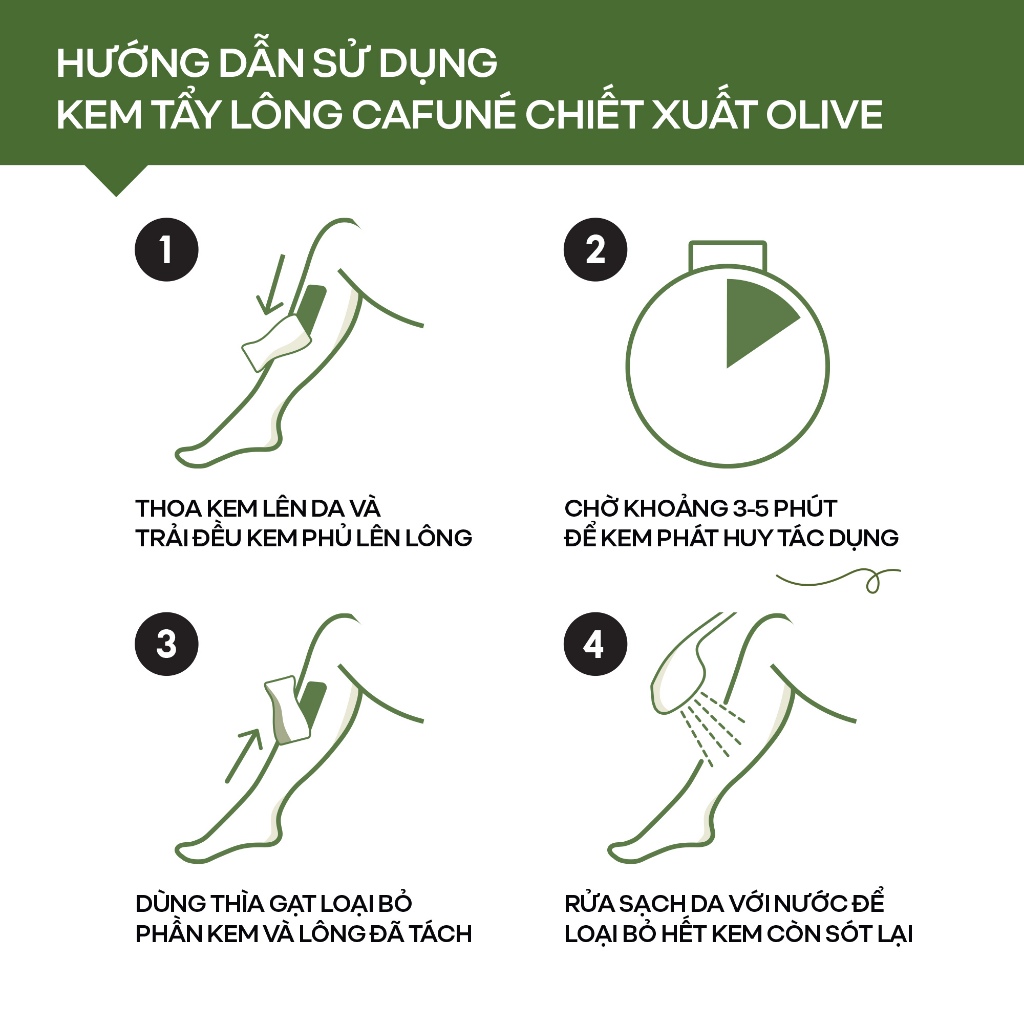 HƯỚNG DẪN SỬ DỤNG
KEM TẨY LÔNG CAFUNÉ CHIẾT XUẤT OLIVE

1

THOA KEM LÊN DA VÀ TRẢI ĐỀU KEM PHỦ LÊN LÔNG

2

CHỜ KHOẢNG 3-5 PHÚT ĐỂ KEM PHÁT HUY TÁC DỤNG

3

DÙNG THÌA GẠT LOẠI BỎ PHẦN KEM VÀ LÔNG ĐÃ TÁCH

4

RỬA SẠCH DA VỚI NƯỚC ĐỂ LOẠI BỎ HẾT KEM CÒN SÓT LẠI