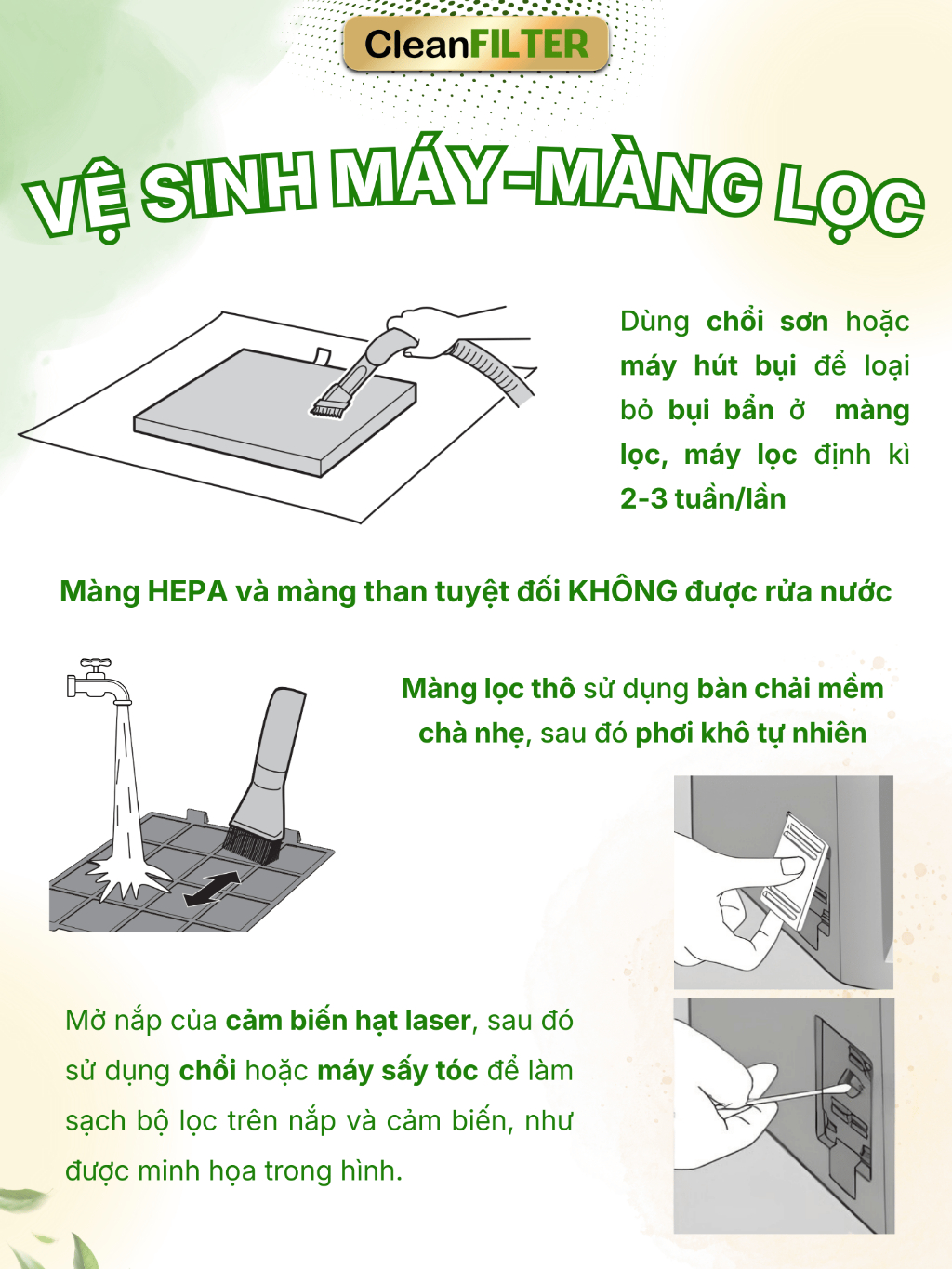 CleanFILTER

VỆ SINH MÁY-MÀNG LỌC

Dùng chổi sơn hoặc máy hút bụi để loại bỏ bụi bẩn ở màng lọc, máy lọc định kì 2-3 tuần/lần

Màng HEPA và màng than tuyệt đối KHÔNG được rửa nước

Màng lọc thô sử dụng bàn chải mềm chà nhẹ, sau đó phơi khô tự nhiên

Mở nắp của cảm biến hạt laser, sau đó sử dụng chổi hoặc máy sấy tóc để làm sạch bộ lọc trên nắp và cảm biến, như được minh họa trong hình.