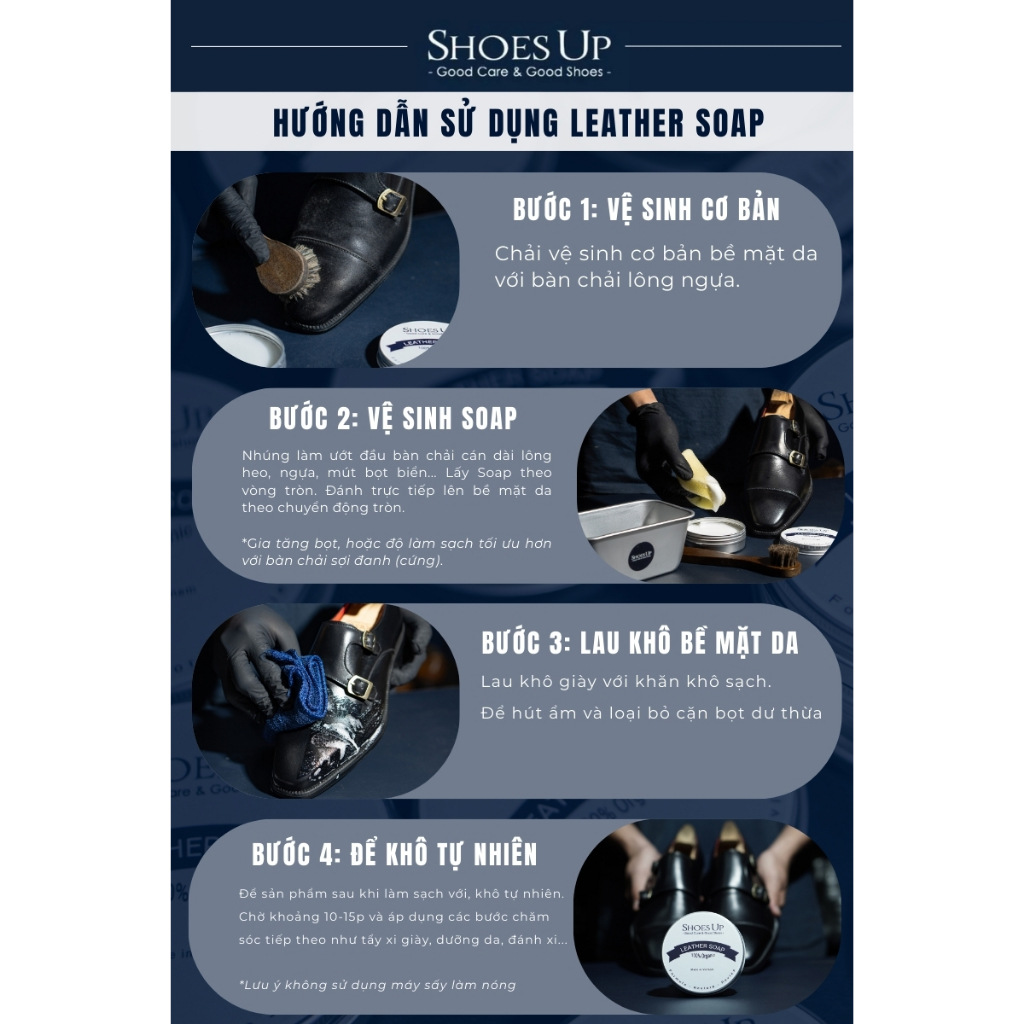 SHOES UP
- Good Care & Good Shoes -

HƯỚNG DẪN SỬ DỤNG LEATHER SOAP

BƯỚC 1: VỆ SINH CƠ BẢN

Chải vệ sinh cơ bản bề mặt da với bàn chải lông ngựa.

BƯỚC 2: VỆ SINH SOAP

Nhúng làm ướt đầu bàn chải cán dài lông heo, ngựa, mút bọt biển... Lấy Soap theo vòng tròn. Đánh trực tiếp lên bề mặt da theo chuyển động tròn.

*Gia tăng bọt, hoặc độ làm sạch tối ưu hơn với bàn chải sợi đanh (cứng).

BƯỚC 3: LAU KHÔ BỀ MẶT DA

Lau khô giày với khăn khô sạch.

Để hút ẩm và loại bỏ cặn bọt dư thừa

BƯỚC 4: ĐỂ KHÔ TỰ NHIÊN

Để sản phẩm sau khi làm sạch với, khô tự nhiên. Chờ khoảng 10-15p và áp dụng các bước chăm sóc tiếp theo như tẩy xi giày, dưỡng da, đánh xi...

*Lưu ý không sử dụng máy sấy làm nóng

SHOES UP
LEATHER SOAP