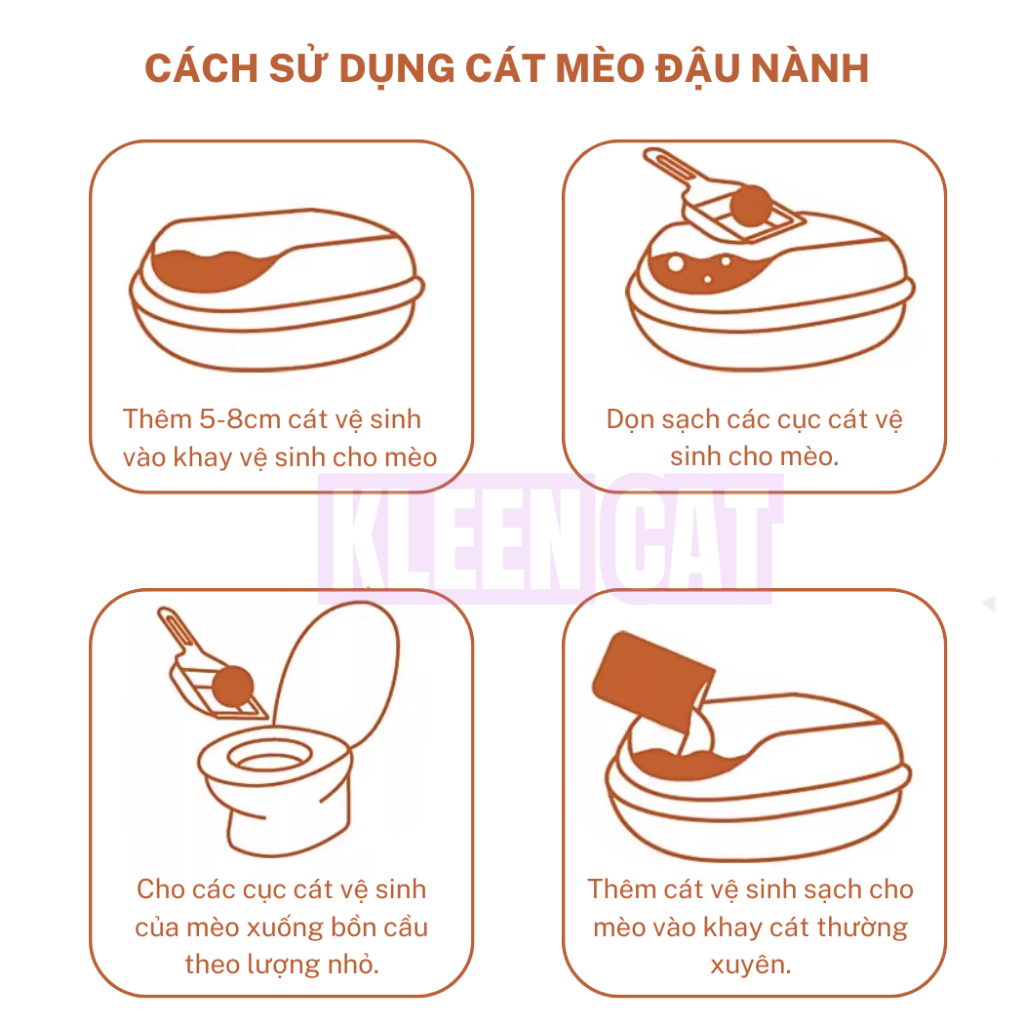 CÁCH SỬ DỤNG CÁT MÈO ĐẬU NÀNH

Thêm 5-8cm cát vệ sinh vào khay vệ sinh cho mèo

Dọn sạch các cục cát vệ sinh cho mèo.

KLEEN CAT

Cho các cục cát vệ sinh của mèo xuống bồn cầu theo lượng nhỏ.

Thêm cát vệ sinh sạch cho mèo vào khay cát thường xuyên.