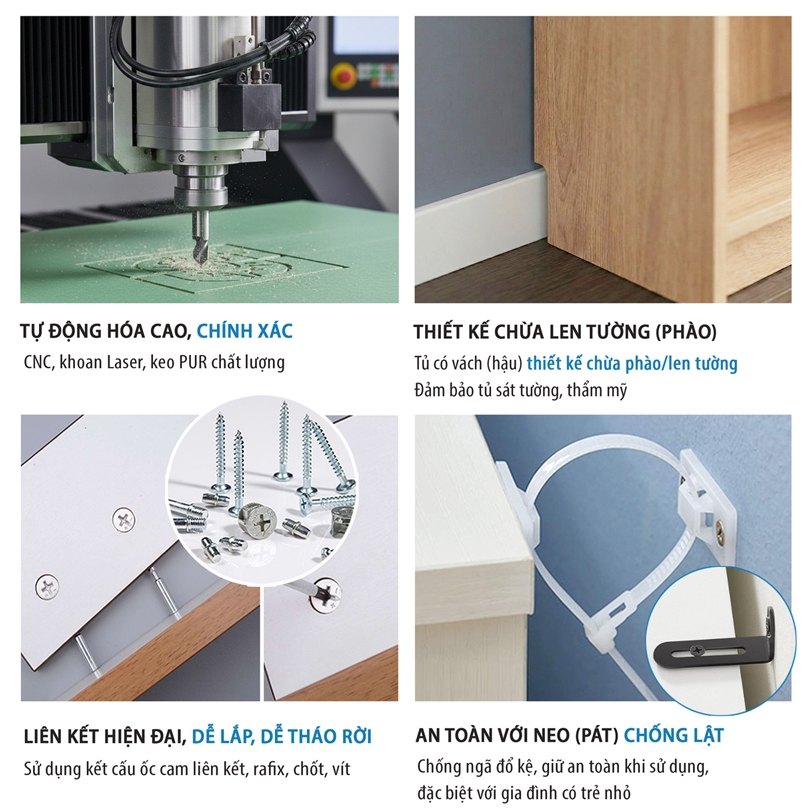 TỰ ĐỘNG HÓA CAO, CHÍNH XÁC
CNC, khoan Laser, keo PUR chất lượng

THIẾT KẾ CHỪA LEN TƯỜNG (PHÀO)
Tủ có vách (hậu) thiết kế chừa phào/len tường
Đảm bảo tủ sát tường, thẩm mỹ

LIÊN KẾT HIỆN ĐẠI, DỄ LẮP, DỄ THÁO RỜI
Sử dụng kết cấu ốc cam liên kết, rafix, chốt, vít

AN TOÀN VỚI NEO (PÁT) CHỐNG LẬT
Chống ngã đổ kệ, giữ an toàn khi sử dụng, đặc biệt với gia đình có trẻ nhỏ