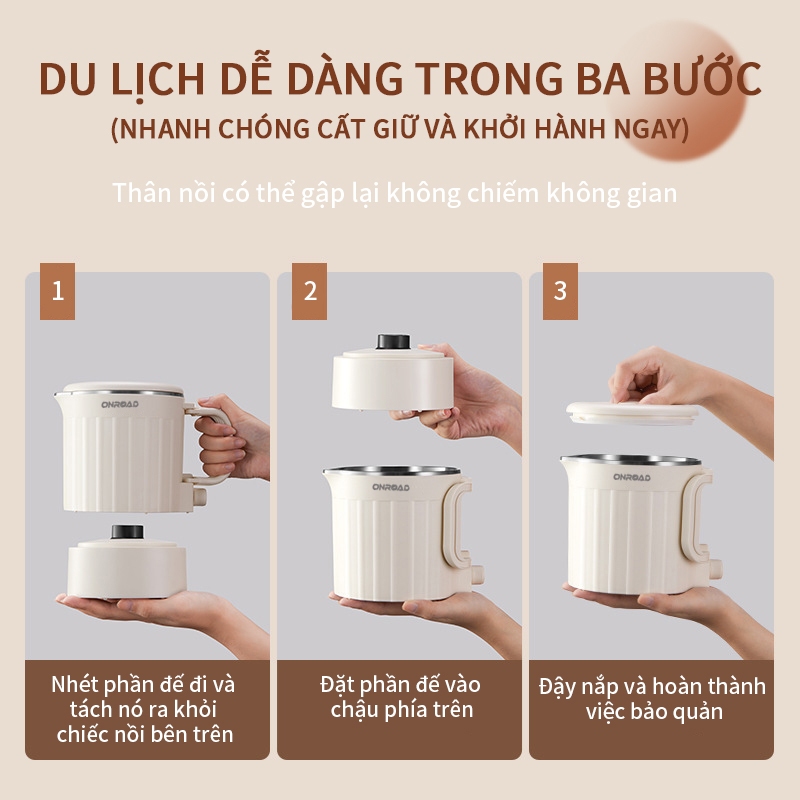 DU LỊCH DỄ DÀNG TRONG BA BƯỚC
(NHANH CHÓNG CẤT GIỮ VÀ KHỞI HÀNH NGAY)

Thân nồi có thể gập lại không chiếm không gian

1

ONROAD

Nhét phần đế đi và tách nó ra khỏi chiếc nồi bên trên

2

ONROAD

Đặt phần đế vào chậu phía trên

3

ONROAD

Đậy nắp và hoàn thành việc bảo quản