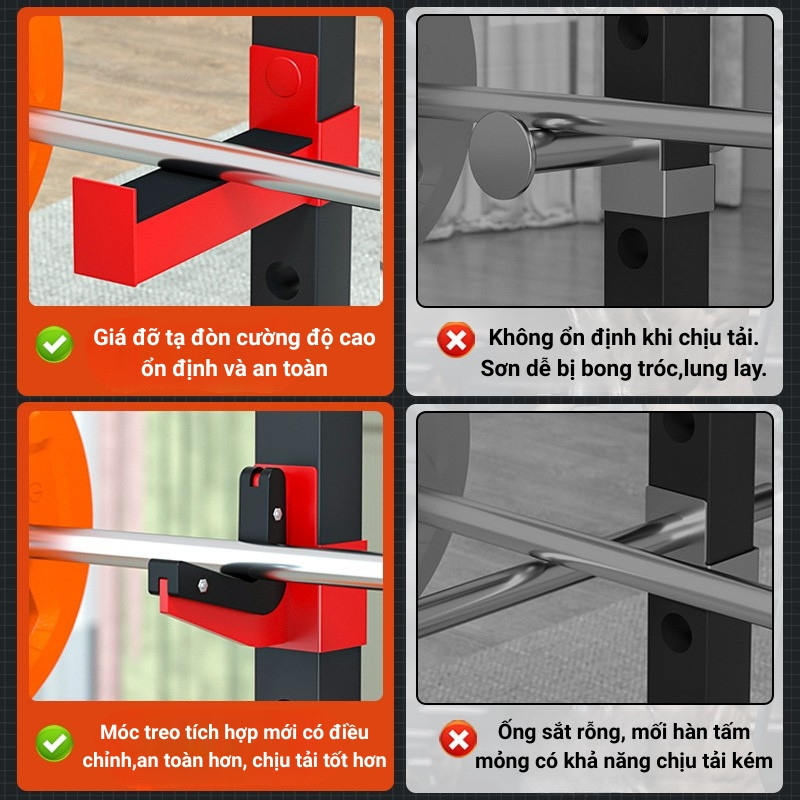 Giá đỡ tạ đòn cường độ cao ổn định và an toàn

Không ổn định khi chịu tải. Sơn dễ bị bong tróc,lung lay.

Móc treo tích hợp mới có điều chỉnh,an toàn hơn, chịu tải tốt hơn

Ống sắt rỗng, mối hàn tấm mỏng có khả năng chịu tải kém