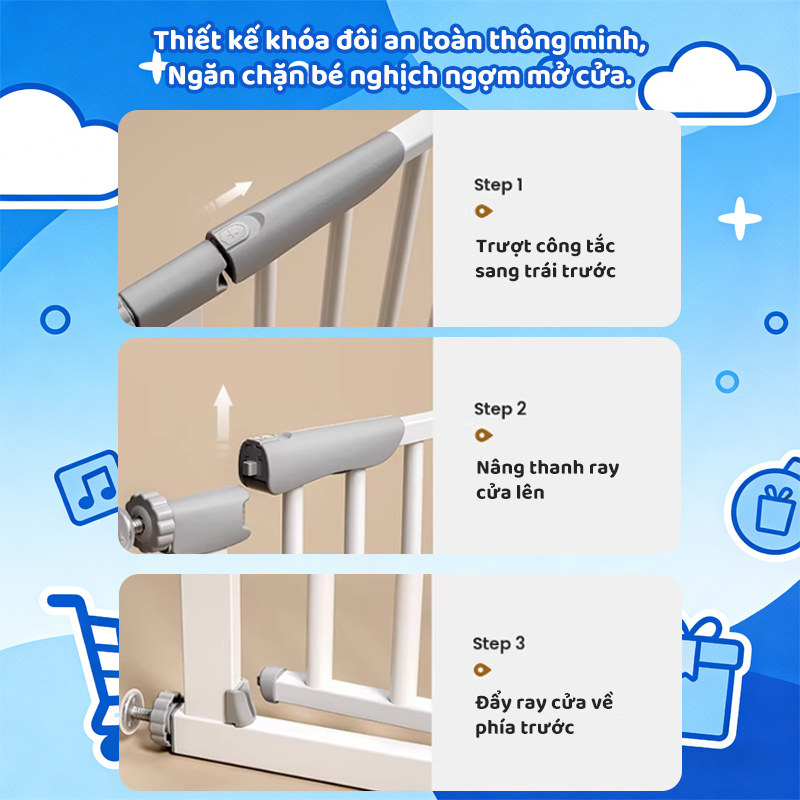 Thiết kế khóa đôi an toàn thông minh,
Ngăn chặn bé nghịch ngợm mở cửa.

Step 1

Trượt công tắc sang trái trước

Step 2

Nâng thanh ray cửa lên

Step 3

Đẩy ray cửa về phía trước