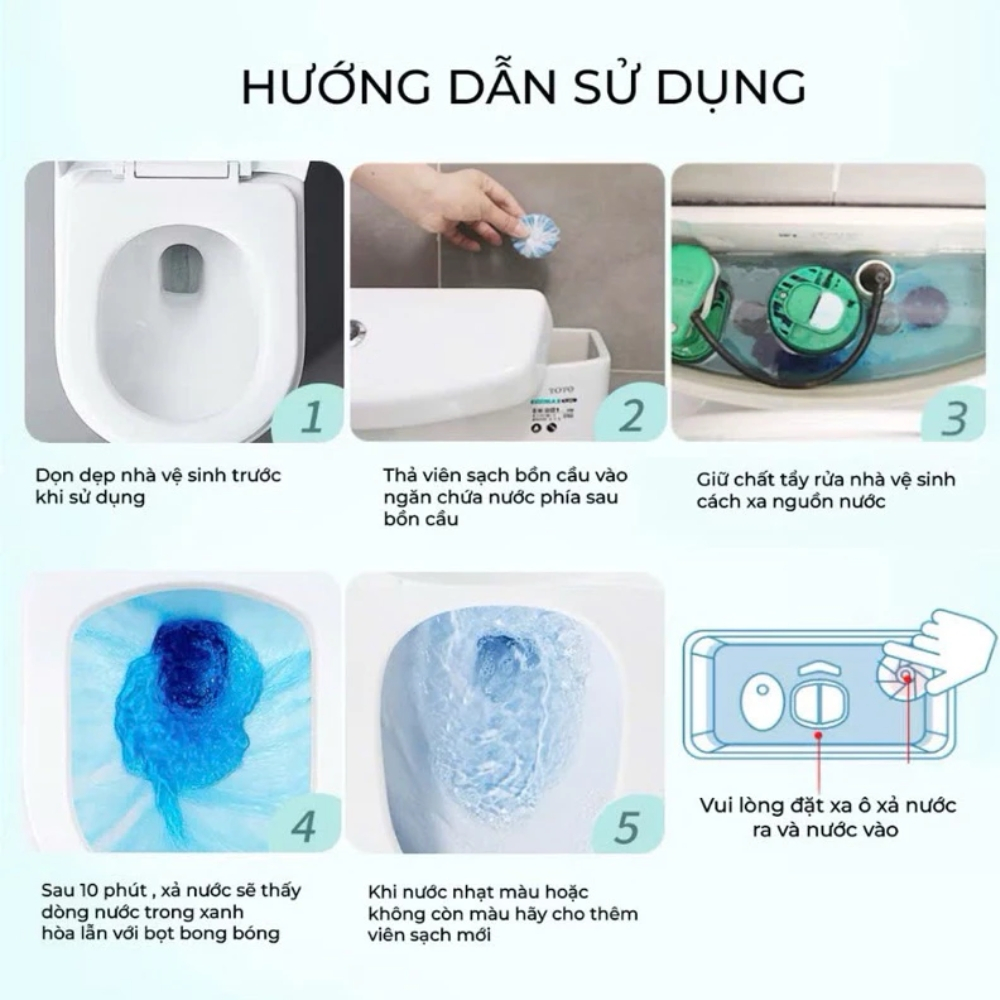 HƯỚNG DẪN SỬ DỤNG

1

Dọn dẹp nhà vệ sinh trước khi sử dụng

TOTO

2

Thả viên sạch bồn cầu vào ngăn chứa nước phía sau bồn cầu

3

Giữ chất tẩy rửa nhà vệ sinh cách xa nguồn nước

4

Sau 10 phút , xả nước sẽ thấy dòng nước trong xanh hòa lẫn với bọt bong bóng

5

Khi nước nhạt màu hoặc không còn màu hãy cho thêm viên sạch mới

Vui lòng đặt xa ô xả nước ra và nước vào