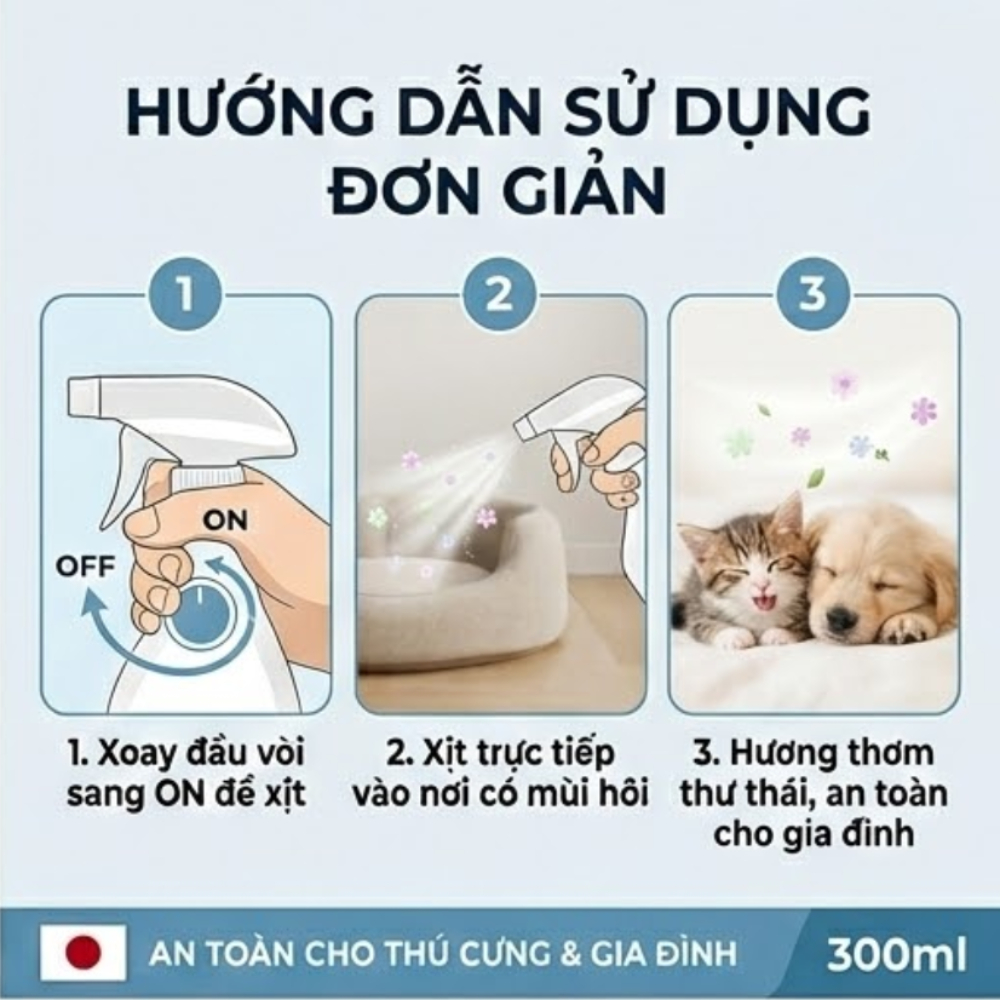 HƯỚNG DẪN SỬ DỤNG ĐƠN GIẢN

1

ON

OFF

1. Xoay đầu vòi sang ON để xịt

2

2. Xịt trực tiếp vào nơi có mùi hôi

3

3. Hương thơm thư thái, an toàn cho gia đình

AN TOÀN CHO THÚ CƯNG & GIA ĐÌNH

300ml