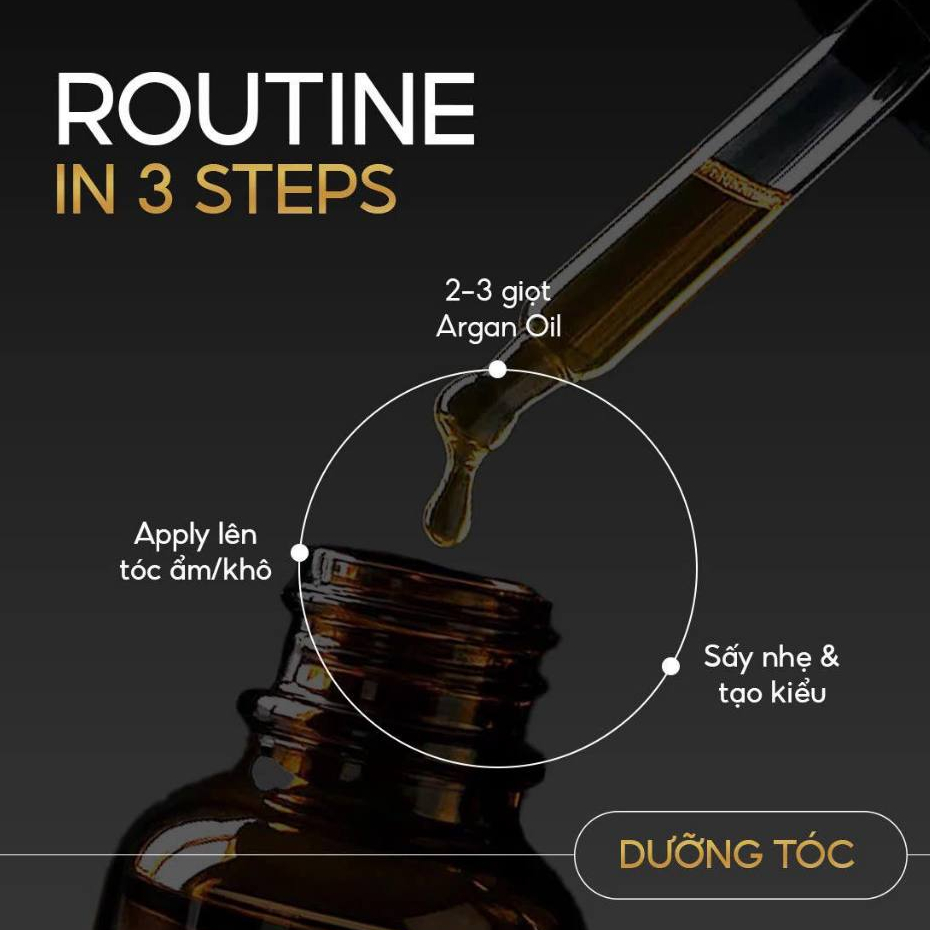 ROUTINE
IN 3 STEPS

2-3 giọt
Argan Oil

Apply lên
tóc ẩm/khô

Sấy nhẹ &
tạo kiểu

DƯỠNG TÓC