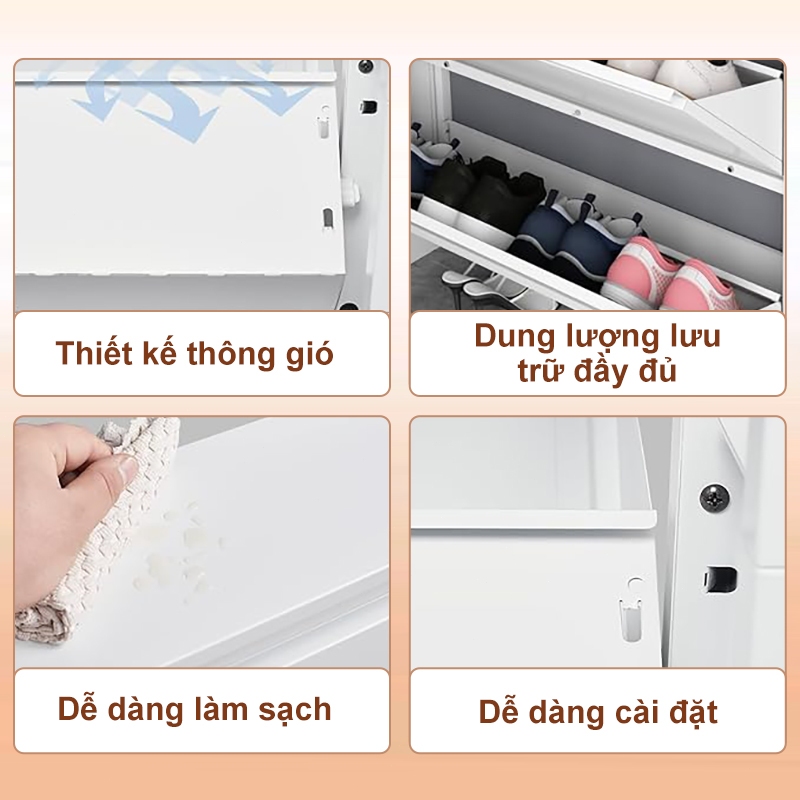 Thiết kế thông gió

Dung lượng lưu trữ đầy đủ

Dễ dàng làm sạch

Dễ dàng cài đặt