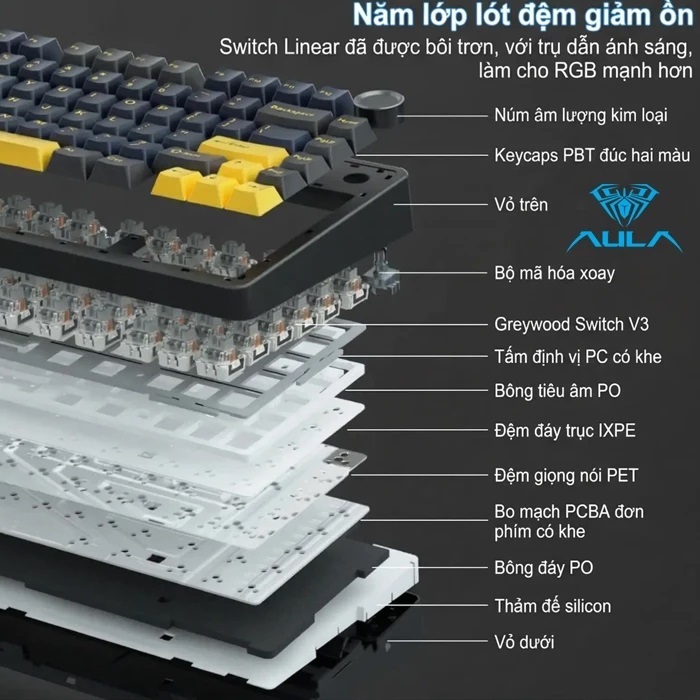 Năm lớp lót đệm giảm ồn

Switch Linear đã được bôi trơn, với trụ dẫn ánh sáng, làm cho RGB mạnh hơn

Núm âm lượng kim loại

Keycaps PBT đúc hai màu

Vỏ trên

AULA

Bộ mã hóa xoay

Greywood Switch V3

Tấm định vị PC có khe

Bông tiêu âm PO

Đệm đáy trục IXPE

Đệm giọng nói PET

Bo mạch PCBA đơn phím có khe

Bông đáy PO

Thảm đế silicon

Vỏ dưới