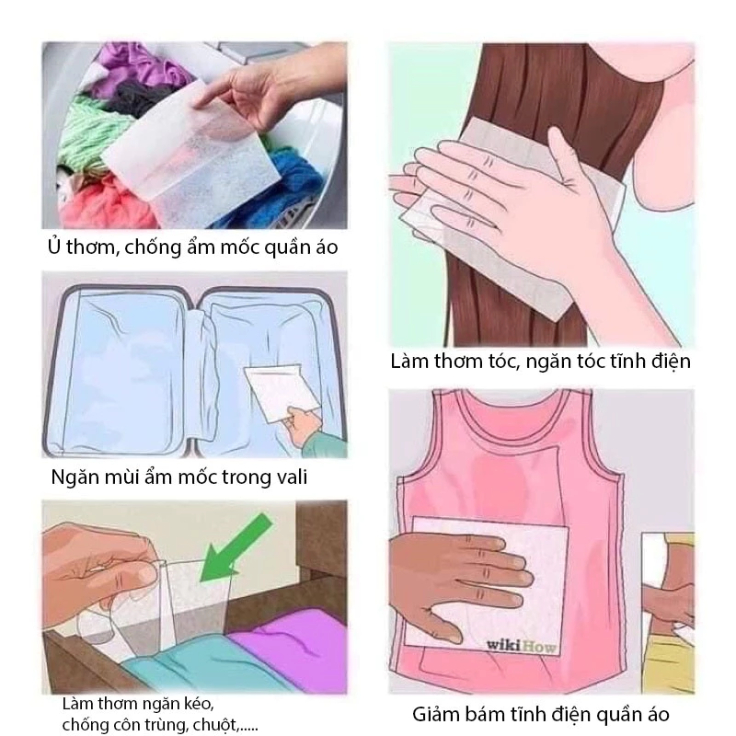 Ủ thơm, chống ẩm mốc quần áo

Ngăn mùi ẩm mốc trong vali

Làm thơm ngăn kéo, chống côn trùng, chuột,.....

Làm thơm tóc, ngăn tóc tĩnh điện

wikiHow

Giảm bám tĩnh điện quần áo