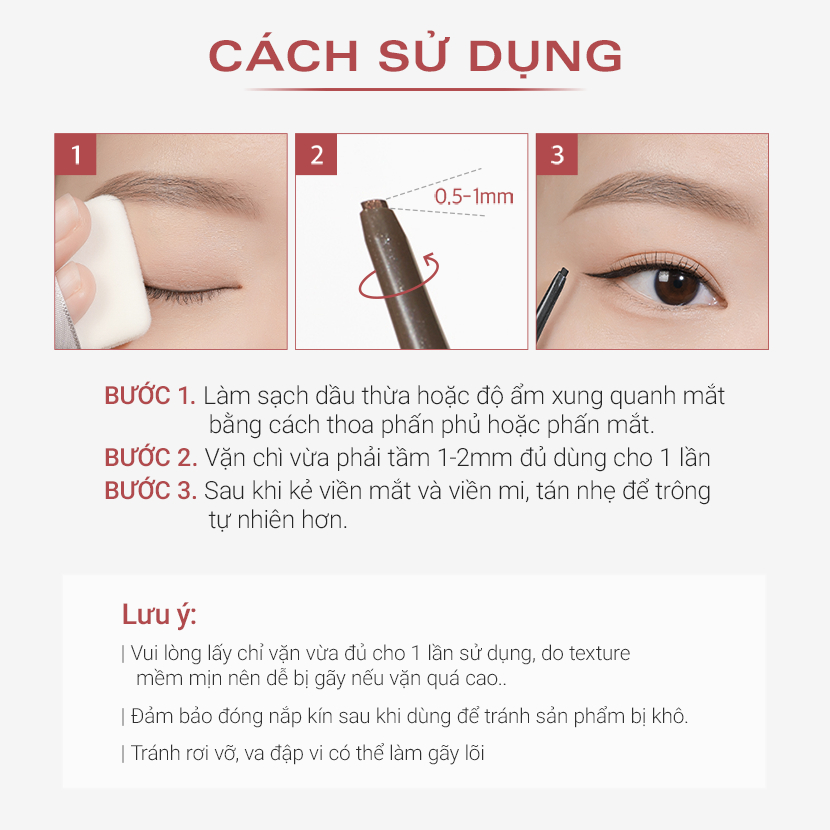 CÁCH SỬ DỤNG

1

2

0,5-1mm

3

BƯỚC 1. Làm sạch dầu thừa hoặc độ ẩm xung quanh mắt bằng cách thoa phấn phủ hoặc phấn mắt.
BƯỚC 2. Vặn chì vừa phải tầm 1-2mm đủ dùng cho 1 lần
BƯỚC 3. Sau khi kẻ viền mắt và viền mi, tán nhẹ để trông tự nhiên hơn.

Lưu ý:
| Vui lòng lấy chỉ vặn vừa đủ cho 1 lần sử dụng, do texture mềm mịn nên dễ bị gãy nếu vặn quá cao..
| Đảm bảo đóng nắp kín sau khi dùng để tránh sản phẩm bị khô.
| Tránh rơi vỡ, va đập vi có thể làm gãy lõi