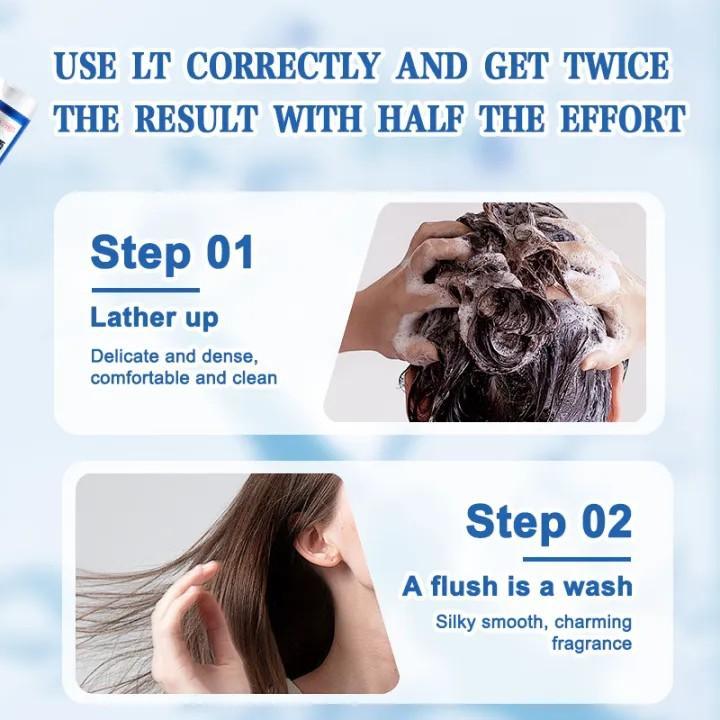 USE LT CORRECTLY AND GET TWICE THE RESULT WITH HALF THE EFFORT

Step 01

Lather up

Delicate and dense, comfortable and clean

Step 02

A flush is a wash

Silky smooth, charming fragrance