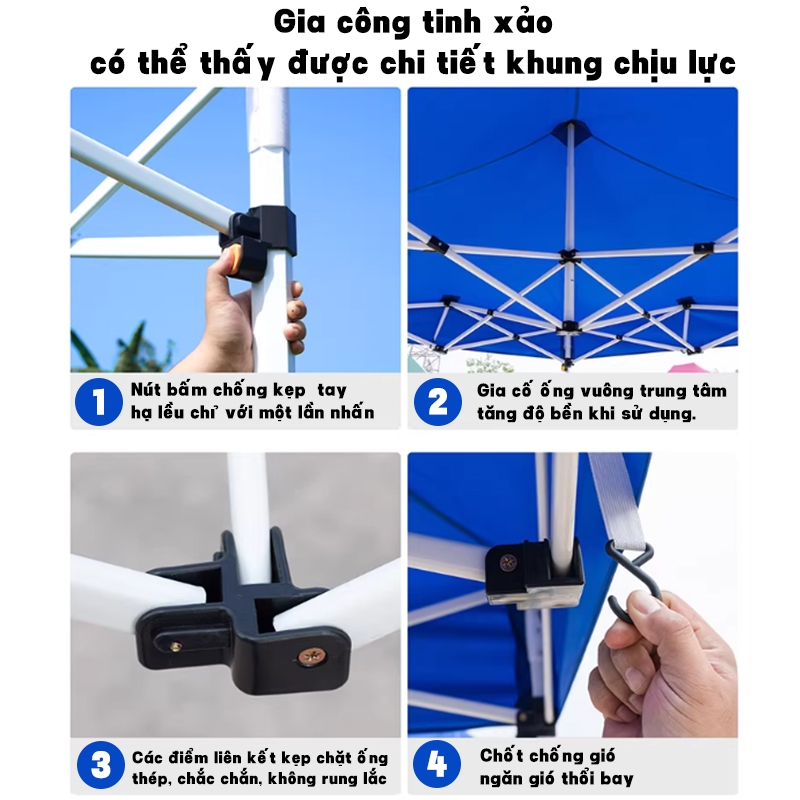 Gia công tinh xảo
có thể thấy được chi tiết khung chịu lực

1
Nút bấm chống kẹp tay
hạ lều chỉ với một lần nhấn

2
Gia cố ống vuông trung tâm
tăng độ bền khi sử dụng.

3
Các điểm liên kết kẹp chặt ống
thép, chắc chắn, không rung lắc

4
Chốt chống gió
ngăn gió thổi bay