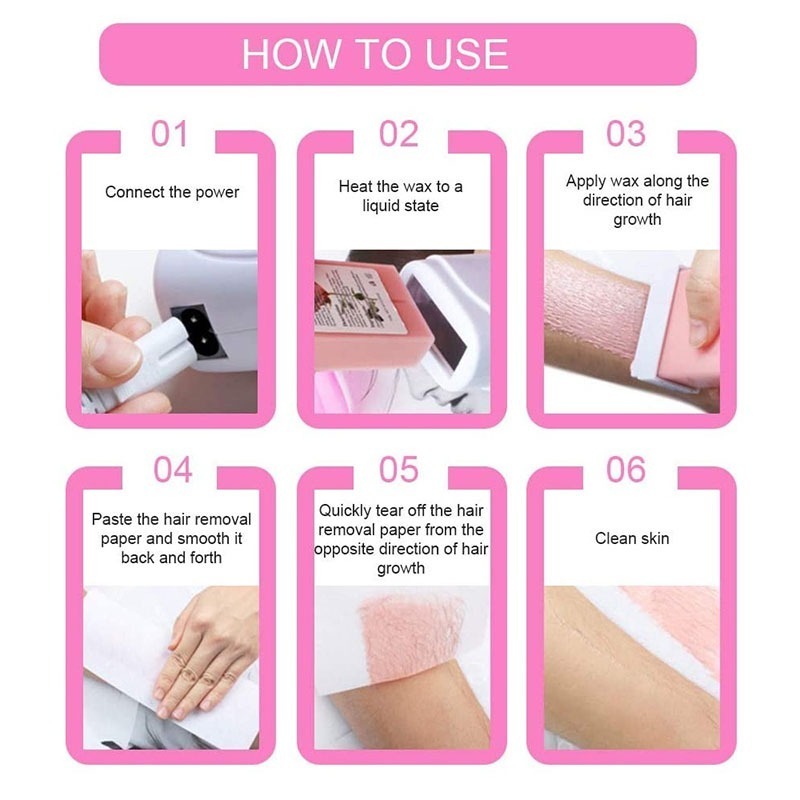 HOW TO USE

01

Connect the power

02

Heat the wax to a liquid state

03

Apply wax along the direction of hair growth

04

Paste the hair removal paper and smooth it back and forth

05

Quickly tear off the hair removal paper from the opposite direction of hair growth

06

Clean skin