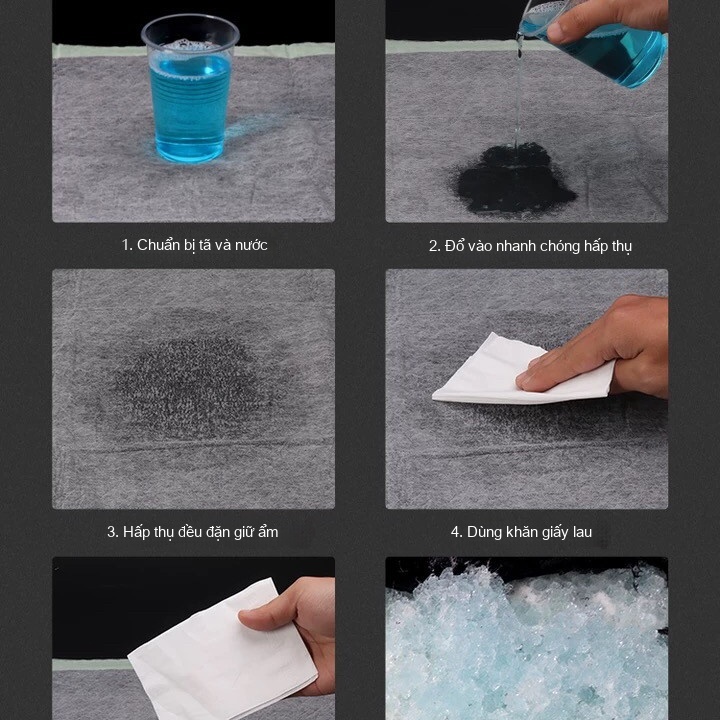 1. Chuẩn bị tã và nước

2. Đổ vào nhanh chóng hấp thụ

3. Hấp thụ đều đặn giữ ẩm

4. Dùng khăn giấy lau