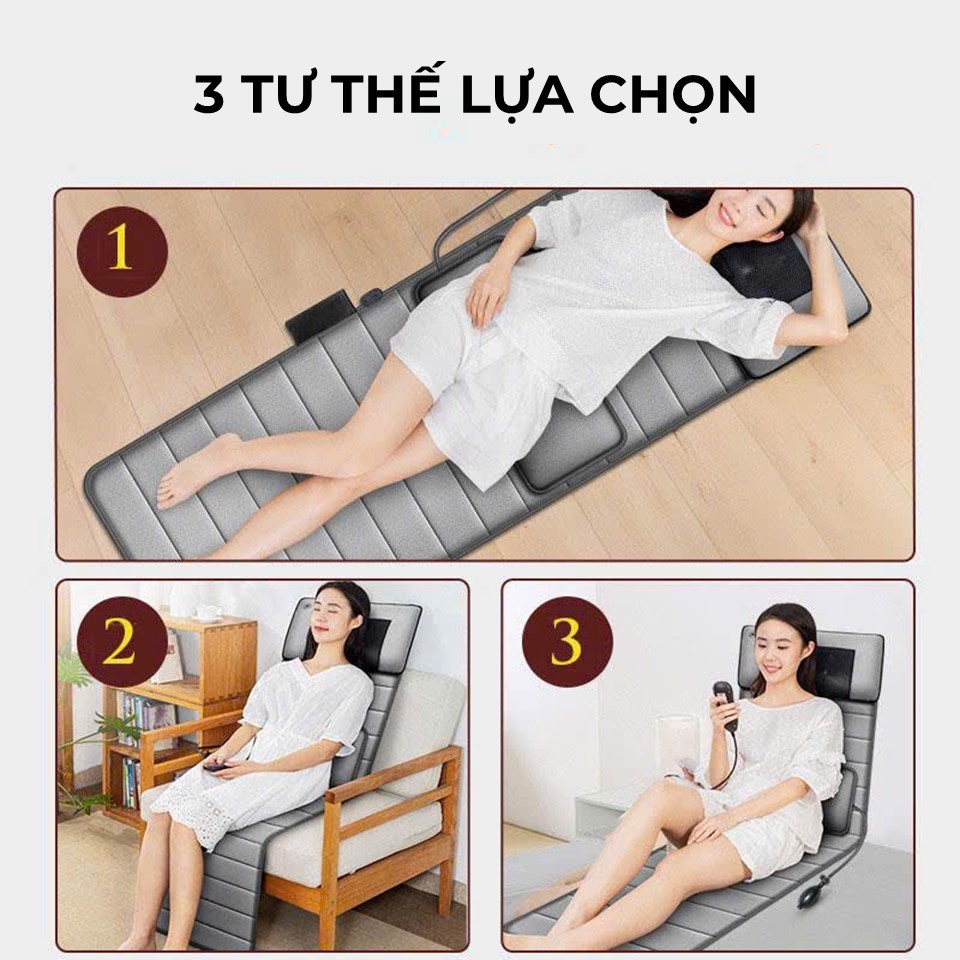 3 TƯ THẾ LỰA CHỌN

1

2

3