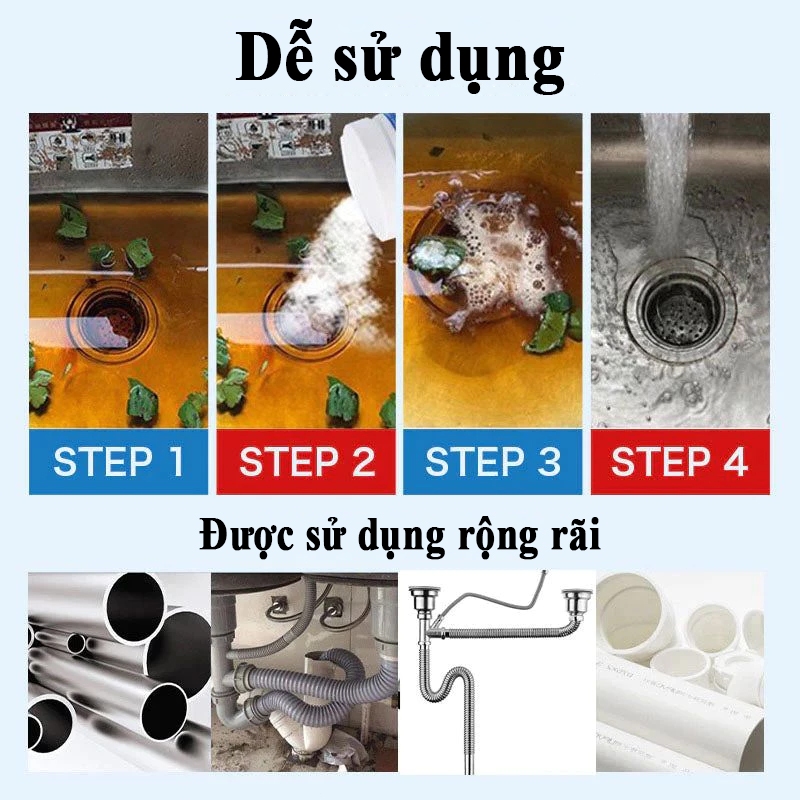 Dễ sử dụng

STEP 1

STEP 2

STEP 3

STEP 4

Được sử dụng rộng rãi