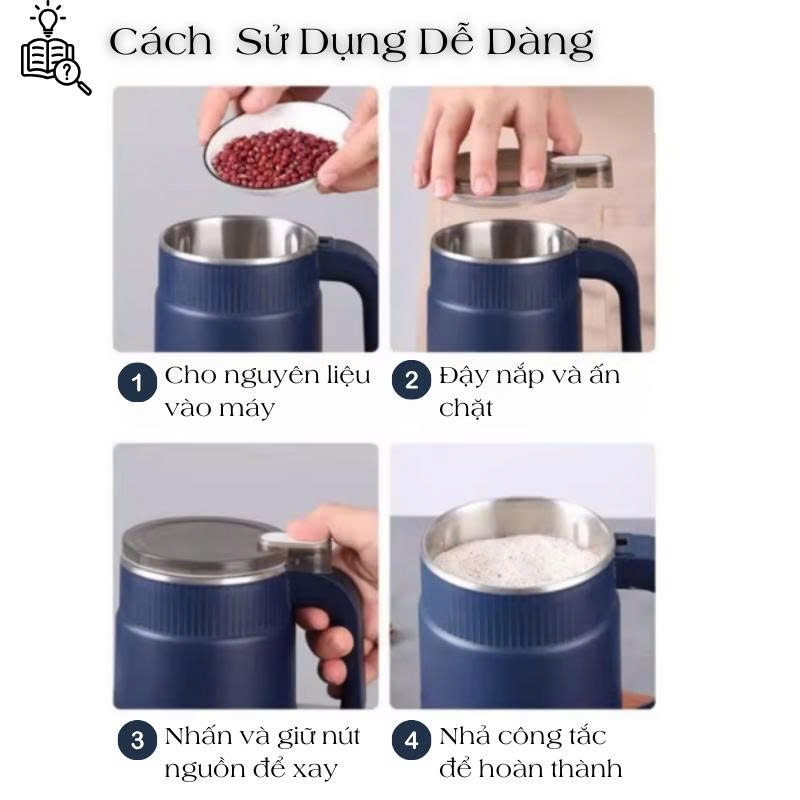 Cách Sử Dụng Dễ Dàng

1 Cho nguyên liệu vào máy

2 Đậy nắp và ấn chặt

3 Nhấn và giữ nút nguồn để xay

4 Nhả công tắc để hoàn thành