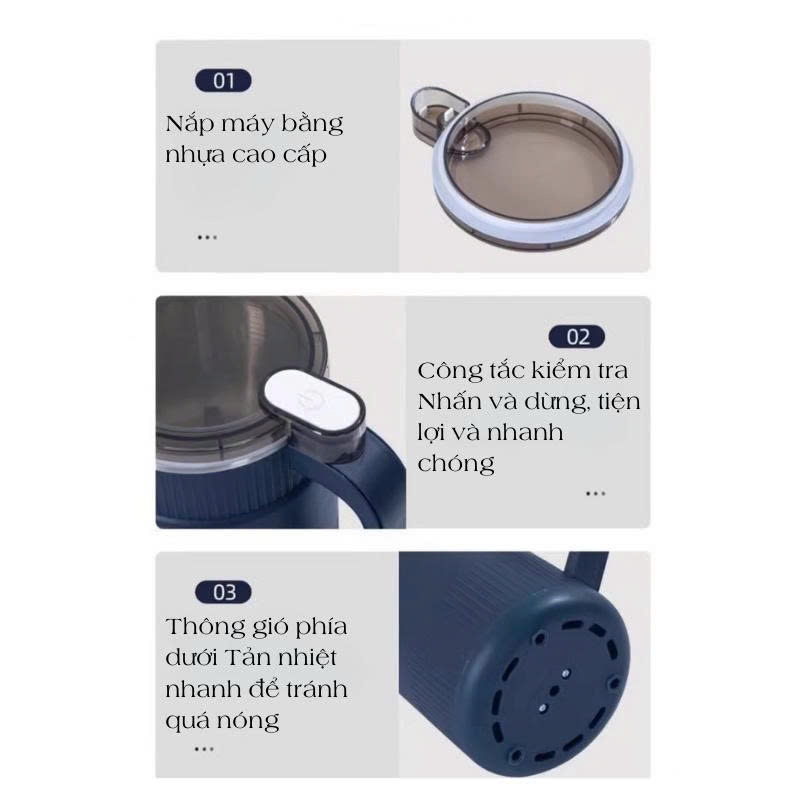 01

Nắp máy bằng nhựa cao cấp

...

02

Công tắc kiểm tra Nhấn và dừng, tiện lợi và nhanh chóng

...

03

Thông gió phía dưới Tản nhiệt nhanh để tránh quá nóng

...