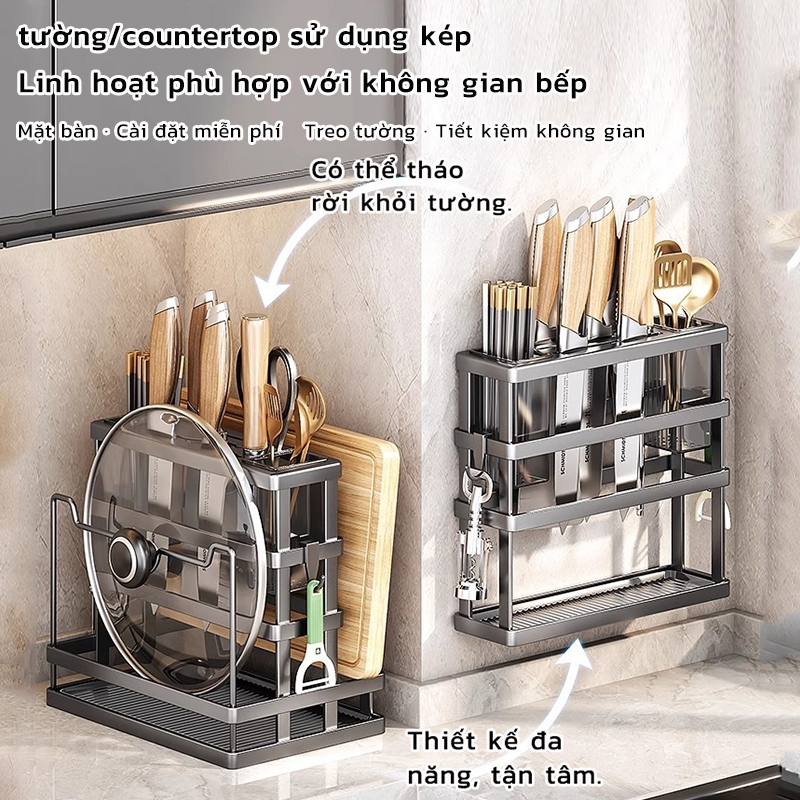 tường/countertop sử dụng kép
Linh hoạt phù hợp với không gian bếp
Mặt bàn · Cài đặt miễn phí Treo tường · Tiết kiệm không gian

Có thể tháo rời khỏi tường.

Thiết kế đa năng, tận tâm.