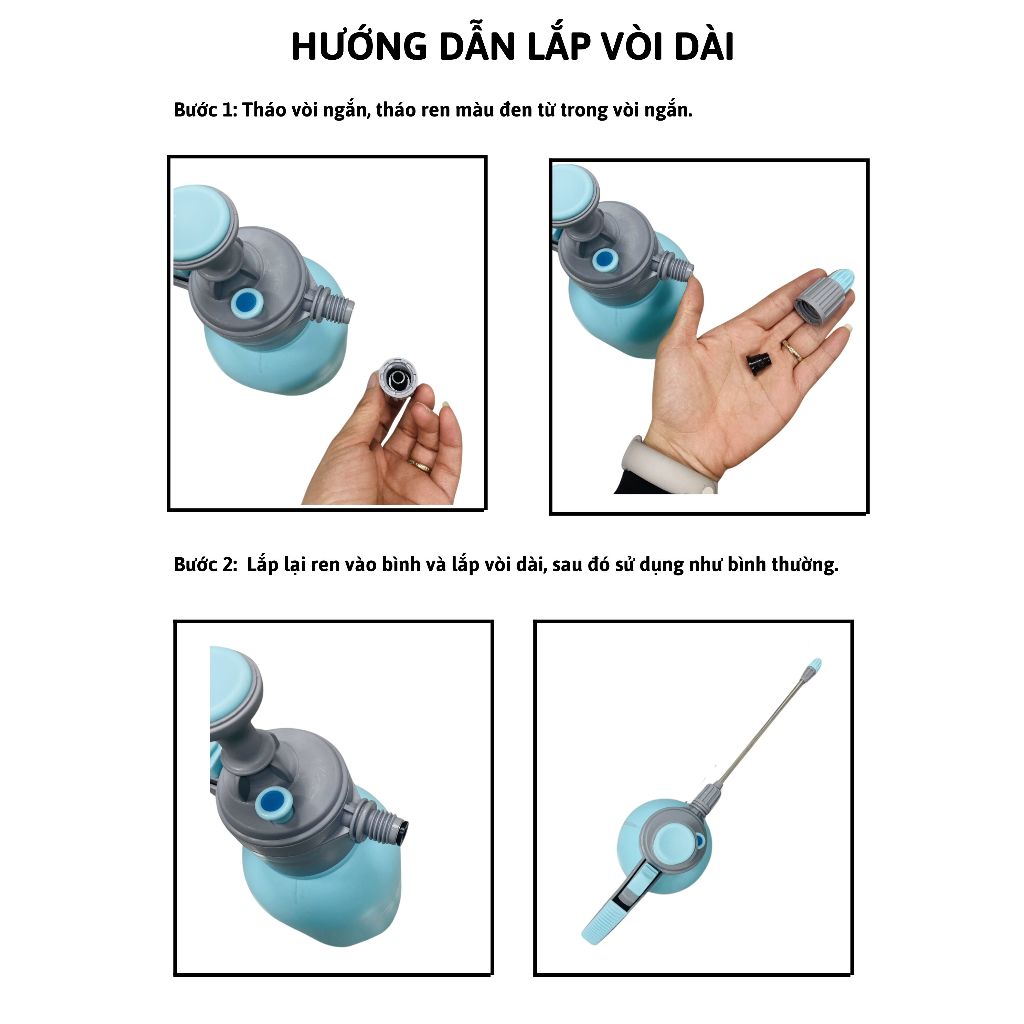 HƯỚNG DẪN LẮP VÒI DÀI

Bước 1: Tháo vòi ngắn, tháo ren màu đen từ trong vòi ngắn.

Bước 2: Lắp lại ren vào bình và lắp vòi dài, sau đó sử dụng như bình thường.