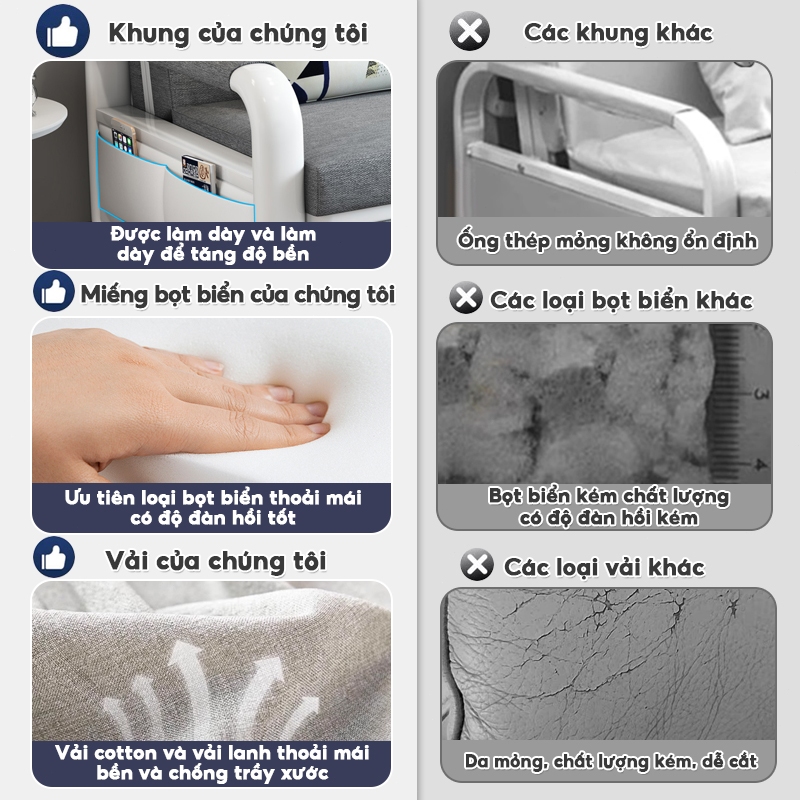 Khung của chúng tôi

Được làm dày và làm dày để tăng độ bền

Miếng bọt biển của chúng tôi

Ưu tiên loại bọt biển thoải mái có độ đàn hồi tốt

Vải của chúng tôi

Vải cotton và vải lanh thoải mái bền và chống trầy xước

Các khung khác

Ống thép mỏng không ổn định

Các loại bọt biển khác

3

4

Bọt biển kém chất lượng có độ đàn hồi kém

Các loại vải khác

Da mỏng, chất lượng kém, dễ cắt