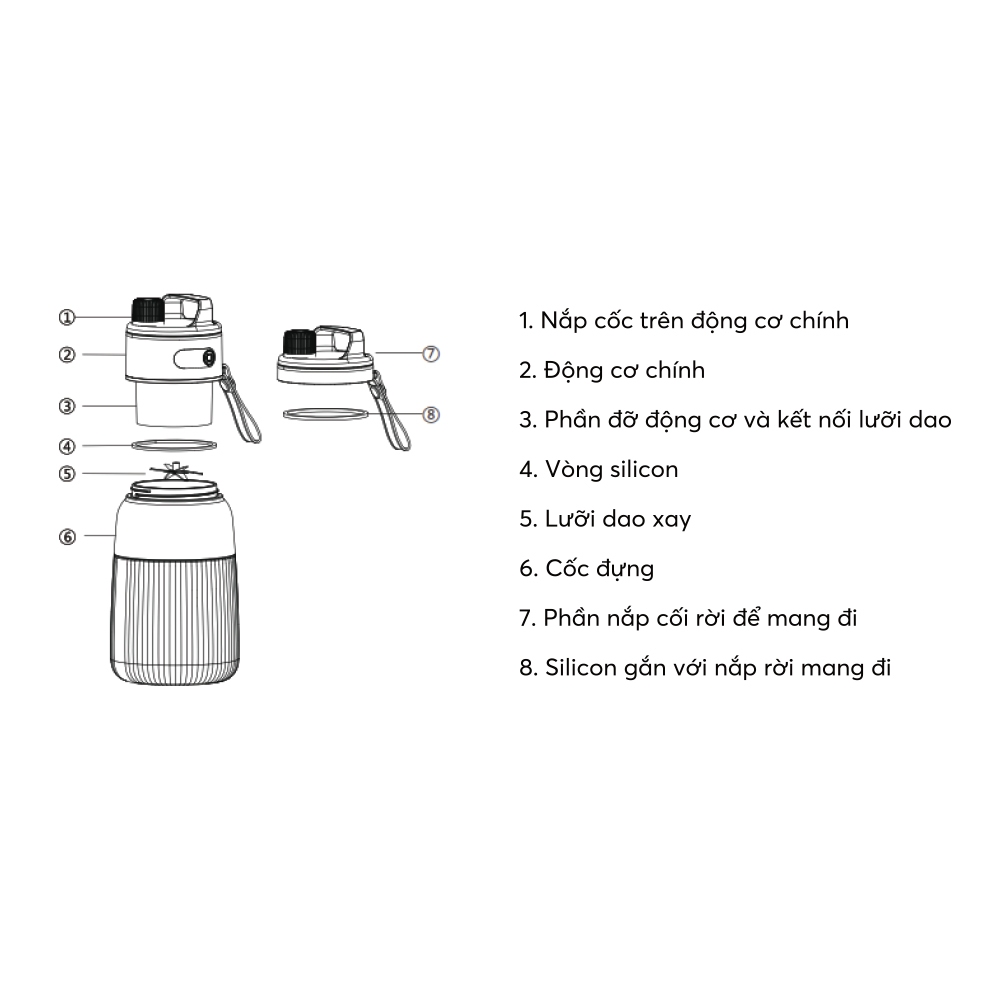 ①
②
③
④
⑤
⑥
⑦
⑧

1. Nắp cốc trên động cơ chính

2. Động cơ chính

3. Phần đỡ động cơ và kết nối lưỡi dao

4. Vòng silicon

5. Lưỡi dao xay

6. Cốc đựng

7. Phần nắp cối rời để mang đi

8. Silicon gắn với nắp rời mang đi