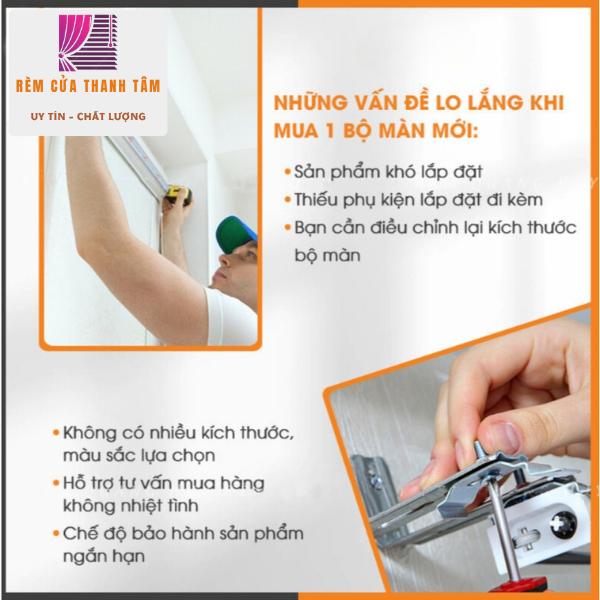 RÈM CỬA THANH TÂM

UY TÍN - CHẤT LƯỢNG

NHỮNG VẤN ĐỀ LO LẮNG KHI MUA 1 BỘ MÀN MỚI:

• Sản phẩm khó lắp đặt
• Thiếu phụ kiện lắp đặt đi kèm
• Bạn cần điều chỉnh lại kích thước bộ màn

• Không có nhiều kích thước, màu sắc lựa chọn
• Hỗ trợ tư vấn mua hàng không nhiệt tình
• Chế độ bảo hành sản phẩm ngắn hạn