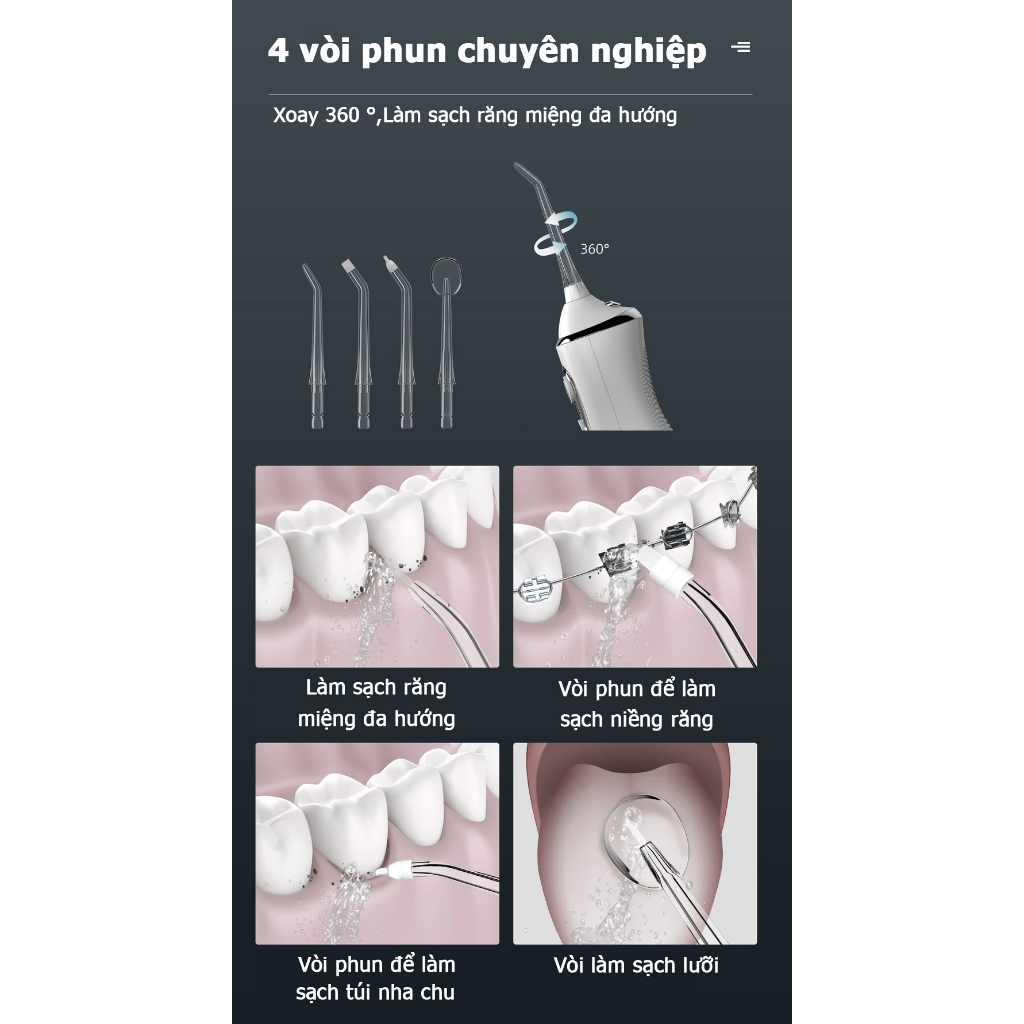 4 vòi phun chuyên nghiệp

Xoay 360 °,Làm sạch răng miệng đa hướng

360°

Làm sạch răng miệng đa hướng

Vòi phun để làm sạch niềng răng

Vòi phun để làm sạch túi nha chu

Vòi làm sạch lưỡi