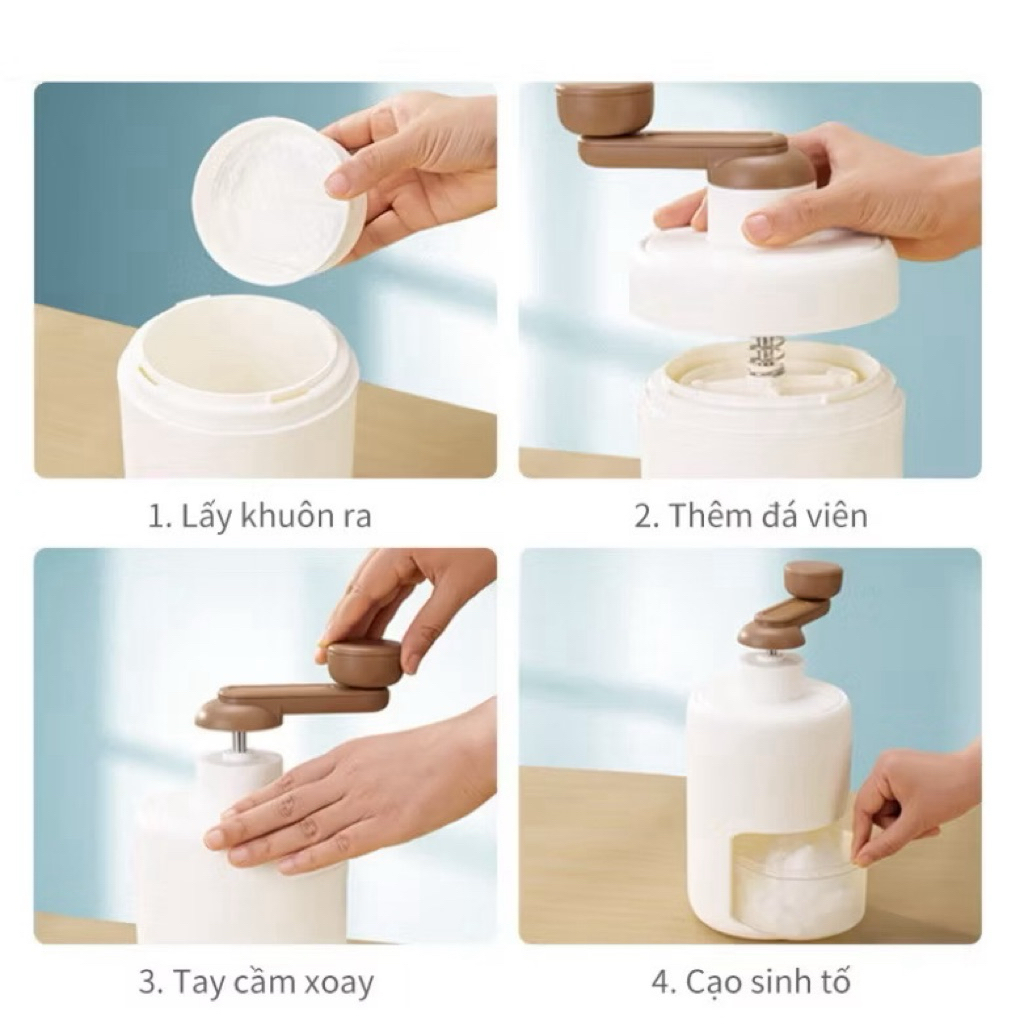 1. Lấy khuôn ra

2. Thêm đá viên

3. Tay cầm xoay

4. Cạo sinh tố