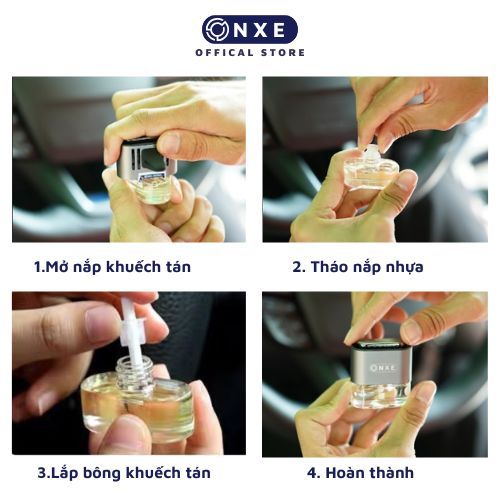 NXE
OFFICAL STORE

1.Mở nắp khuếch tán

2. Tháo nắp nhựa

3.Lắp bông khuếch tán

NXE

4. Hoàn thành