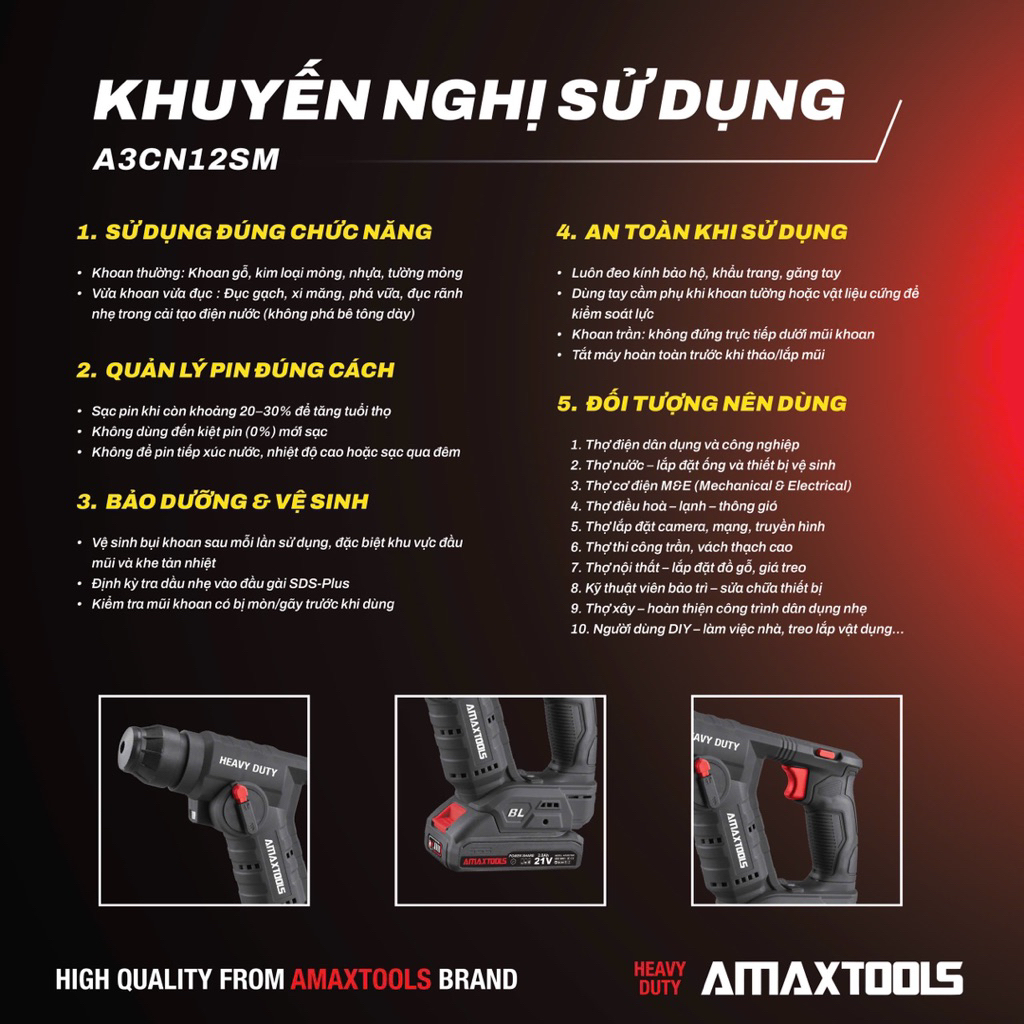 KHUYẾN NGHỊ SỬ DỤNG
A3CN12SM

1. SỬ DỤNG ĐÚNG CHỨC NĂNG

• Khoan thường: Khoan gỗ, kim loại mỏng, nhựa, tường mỏng
• Vừa khoan vừa đục : Đục gạch, xi măng, phá vữa, đục rãnh nhẹ trong cải tạo điện nước (không phá bê tông dày)

2. QUẢN LÝ PIN ĐÚNG CÁCH

• Sạc pin khi còn khoảng 20–30% để tăng tuổi thọ
• Không dùng đến kiệt pin (0%) mới sạc
• Không để pin tiếp xúc nước, nhiệt độ cao hoặc sạc qua đêm

3. BẢO DƯỠNG & VỆ SINH

• Vệ sinh bụi khoan sau mỗi lần sử dụng, đặc biệt khu vực đầu mũi và khe tản nhiệt
• Định kỳ tra dầu nhẹ vào đầu gài SDS-Plus
• Kiểm tra mũi khoan có bị mòn/gãy trước khi dùng

4. AN TOÀN KHI SỬ DỤNG

• Luôn đeo kính bảo hộ, khẩu trang, găng tay
• Dùng tay cầm phụ khi khoan tường hoặc vật liệu cứng để kiểm soát lực
• Khoan trần: không đứng trực tiếp dưới mũi khoan
• Tắt máy hoàn toàn trước khi tháo/lắp mũi

5. ĐỐI TƯỢNG NÊN DÙNG

1. Thợ điện dân dụng và công nghiệp
2. Thợ nước – lắp đặt ống và thiết bị vệ sinh
3. Thợ cơ điện M&E (Mechanical & Electrical)
4. Thợ điều hoà – lạnh – thông gió
5. Thợ lắp đặt camera, mạng, truyền hình
6. Thợ thi công trần, vách thạch cao
7. Thợ nội thất – lắp đặt đồ gỗ, giá treo
8. Kỹ thuật viên bảo trì – sửa chữa thiết bị
9. Thợ xây – hoàn thiện công trình dân dụng nhẹ
10. Người dùng DIY – làm việc nhà, treo lắp vật dụng...

HEAVY DUTY
AMAXTOOLS

AMAXTOOLS
BL
AMAXTOOLS 21V

HEAVY DUTY
AMAXTOOLS

HIGH QUALITY FROM AMAXTOOLS BRAND

HEAVY DUTY AMAXTOOLS