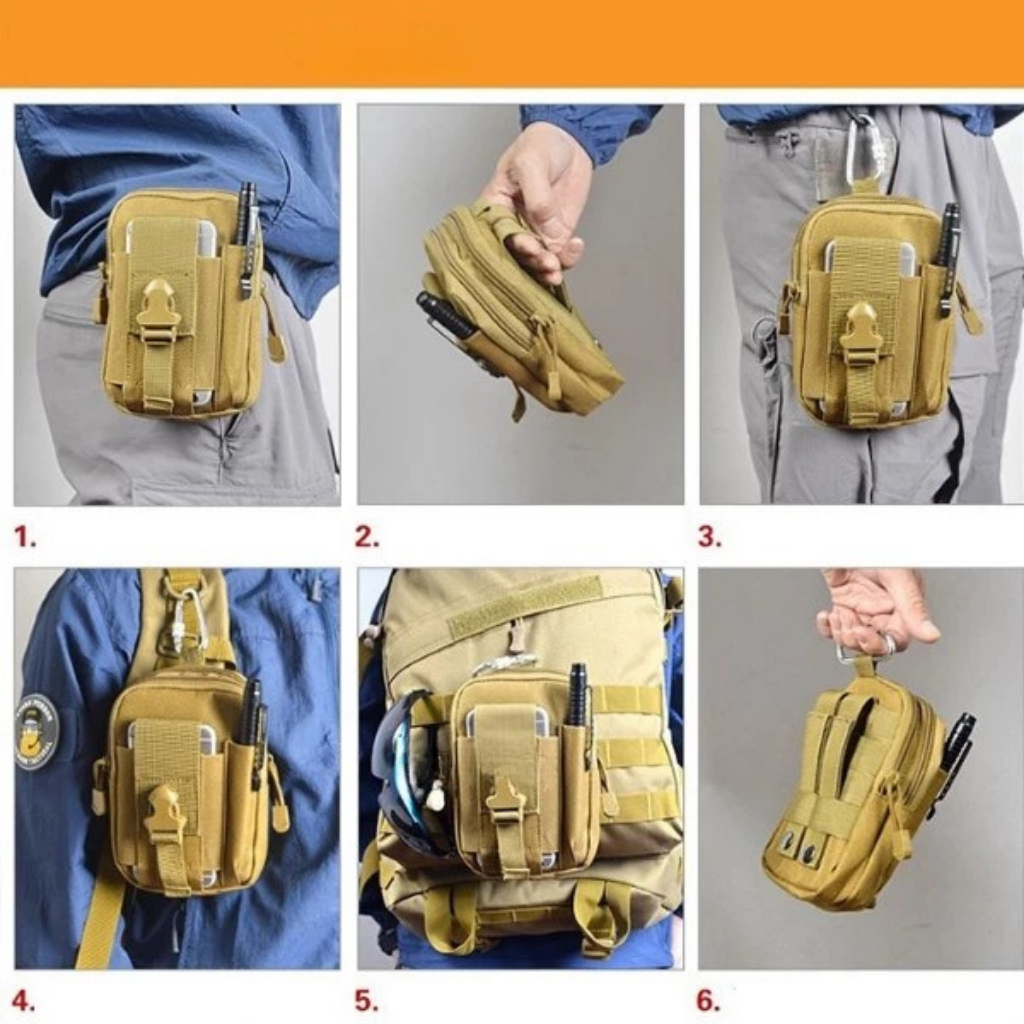 1.

2.

3.

4.

5.

6.