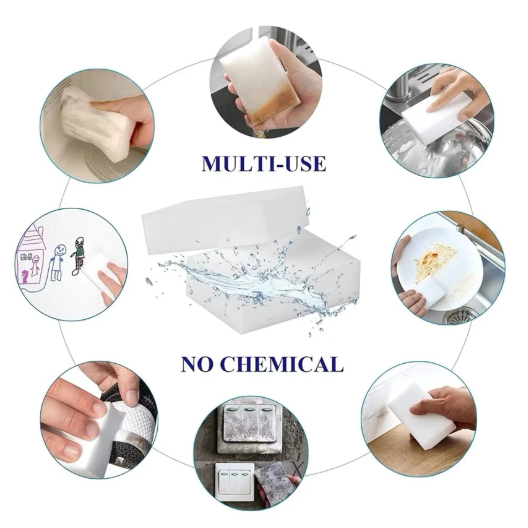 MULTI-USE

NO CHEMICAL