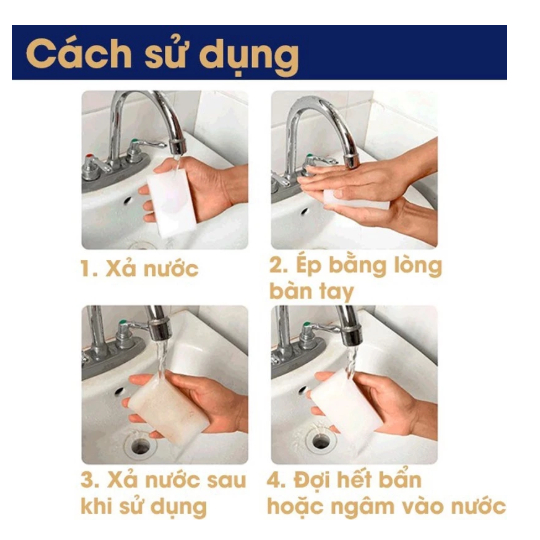 Cách sử dụng

1. Xả nước

2. Ép bằng lòng bàn tay

3. Xả nước sau khi sử dụng

4. Đợi hết bẩn hoặc ngâm vào nước